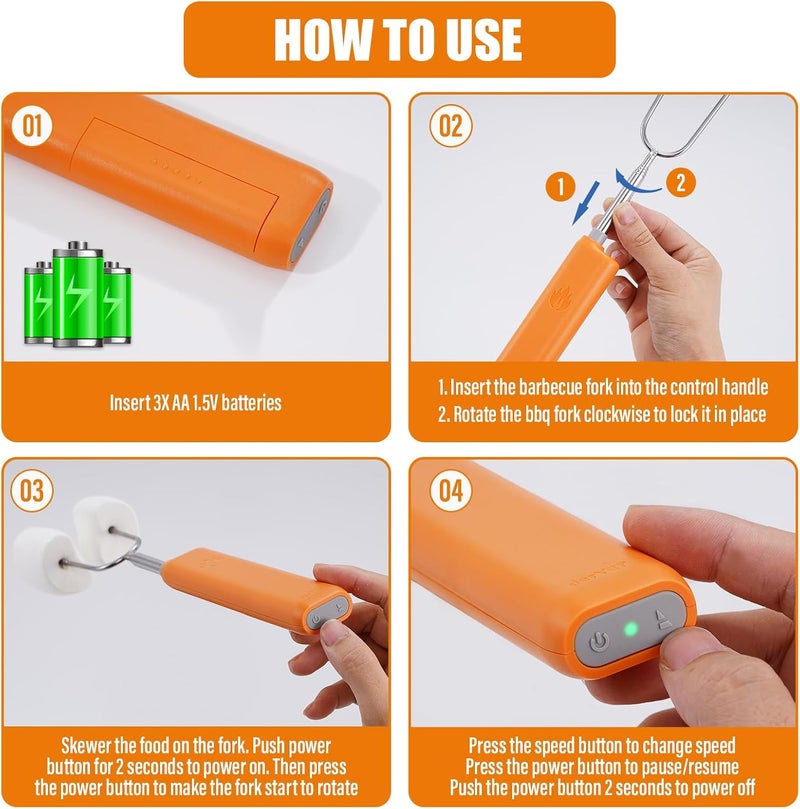 HOW TO USE

01

Insert 3X AA 1.5V batteries

02

1

2

1. Insert the barbecue fork into the control handle
2. Rotate the bbq fork clockwise to lock it in place

03

Skewer the food on the fork. Push power button for 2 seconds to power on. Then press the power button to make the fork start to rotate

04

Press the speed button to change speed
Press the power button to pause/resume
Push the power button 2 seconds to power off