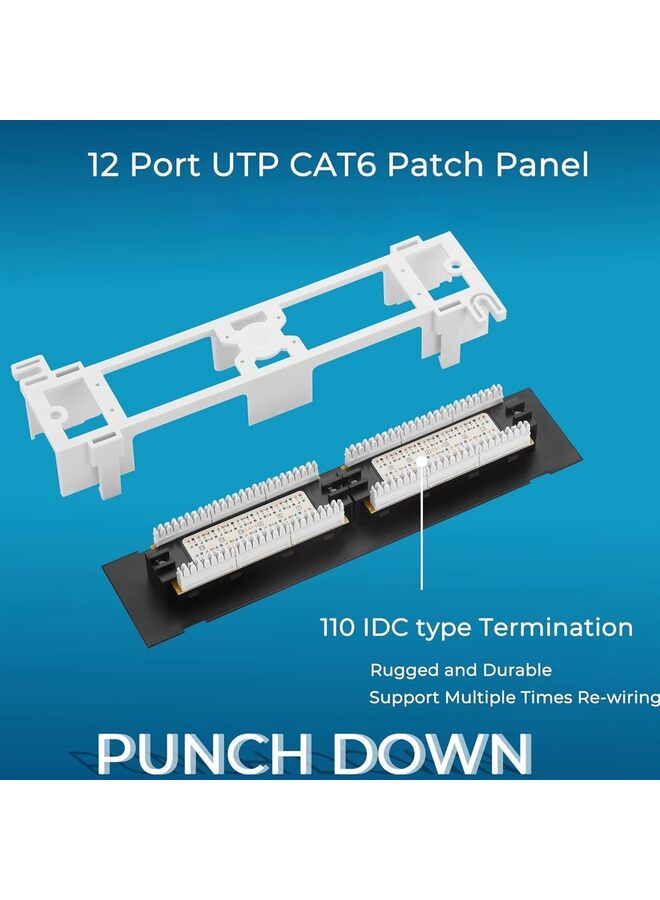 12 Port UTP CAT6 Patch Panel

110 IDC type Termination

Rugged and Durable
Support Multiple Times Re-wiring

PUNCH DOWN