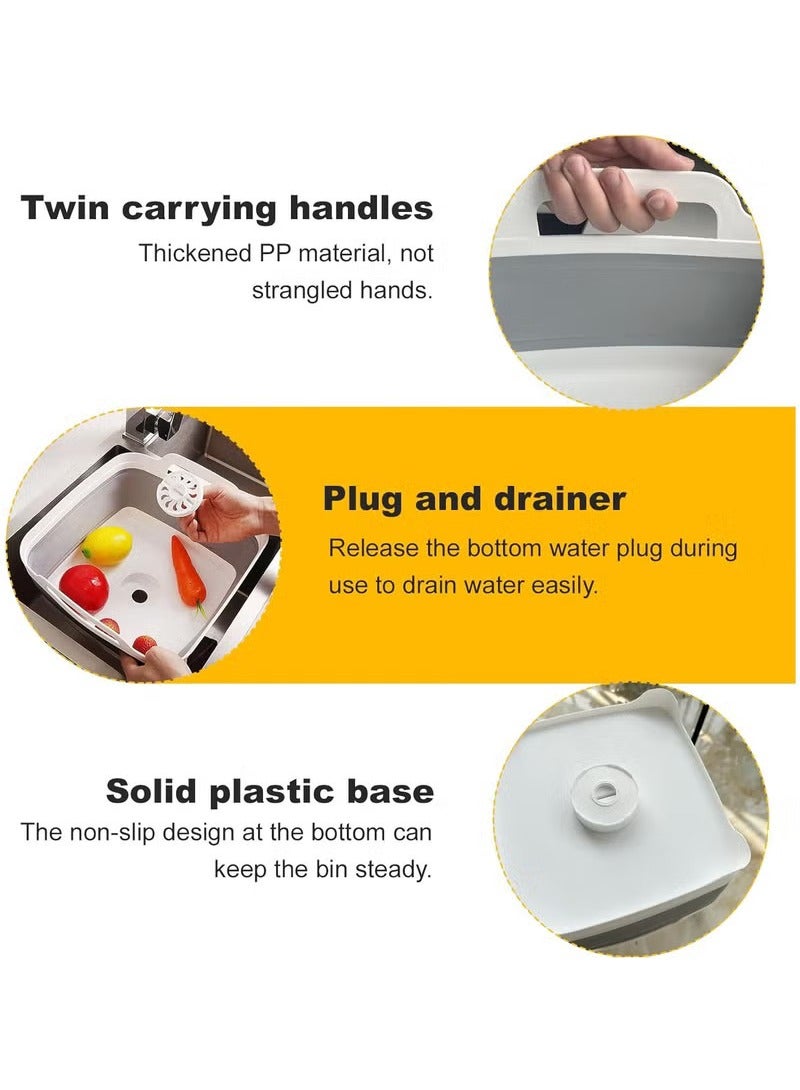 Twin carrying handles
Thickened PP material, not strangled hands.

Plug and drainer
Release the bottom water plug during use to drain water easily.

Solid plastic base
The non-slip design at the bottom can keep the bin steady.