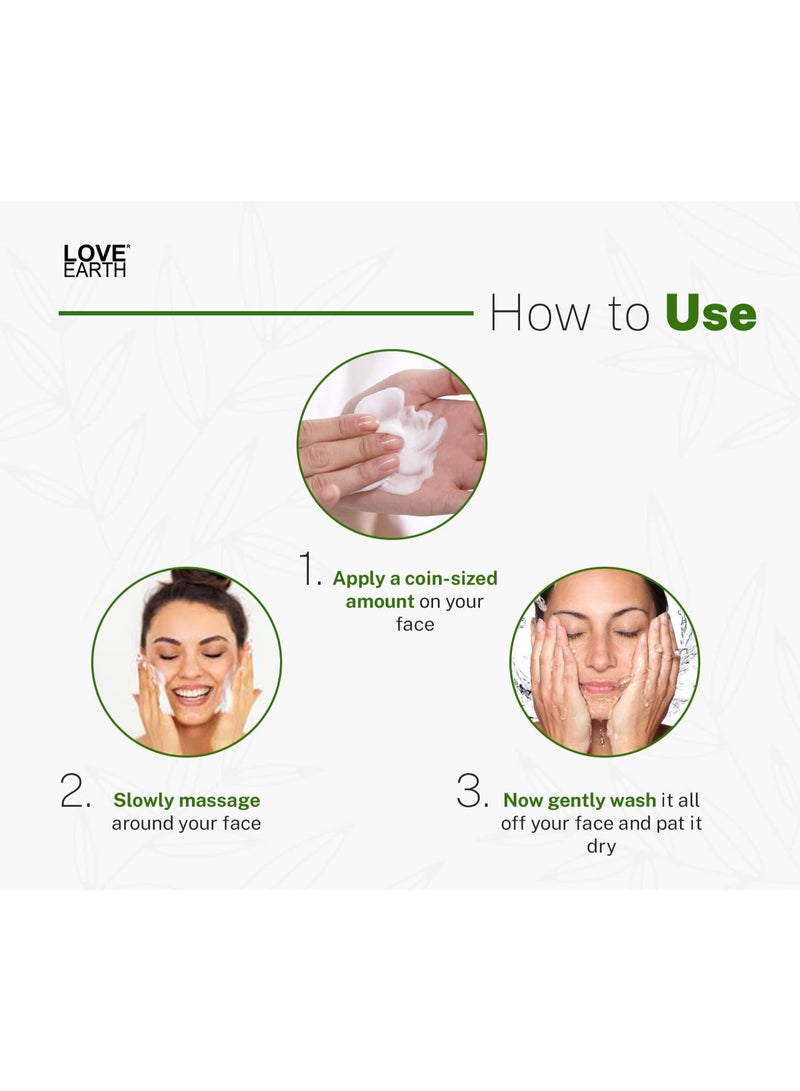 LOVE EARTH

How to Use

1. Apply a coin-sized amount on your face

2. Slowly massage around your face

3. Now gently wash it all off your face and pat it dry