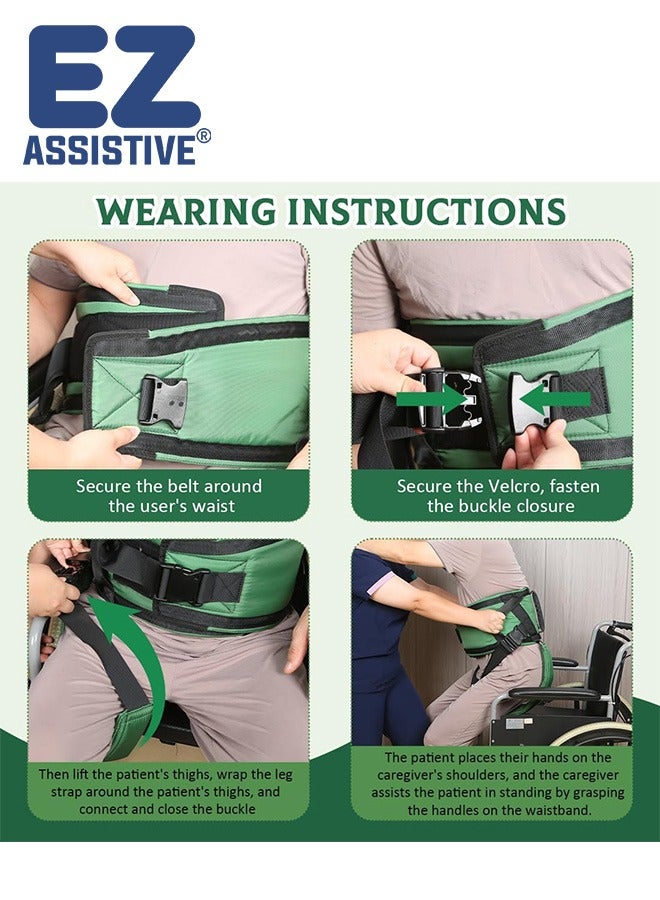 EZ
ASSISTIVE®

WEARING INSTRUCTIONS

Secure the belt around the user's waist

Secure the Velcro, fasten the buckle closure

Then lift the patient's thighs, wrap the leg strap around the patient's thighs, and connect and close the buckle

The patient places their hands on the caregiver's shoulders, and the caregiver assists the patient in standing by grasping the handles on the waistband.