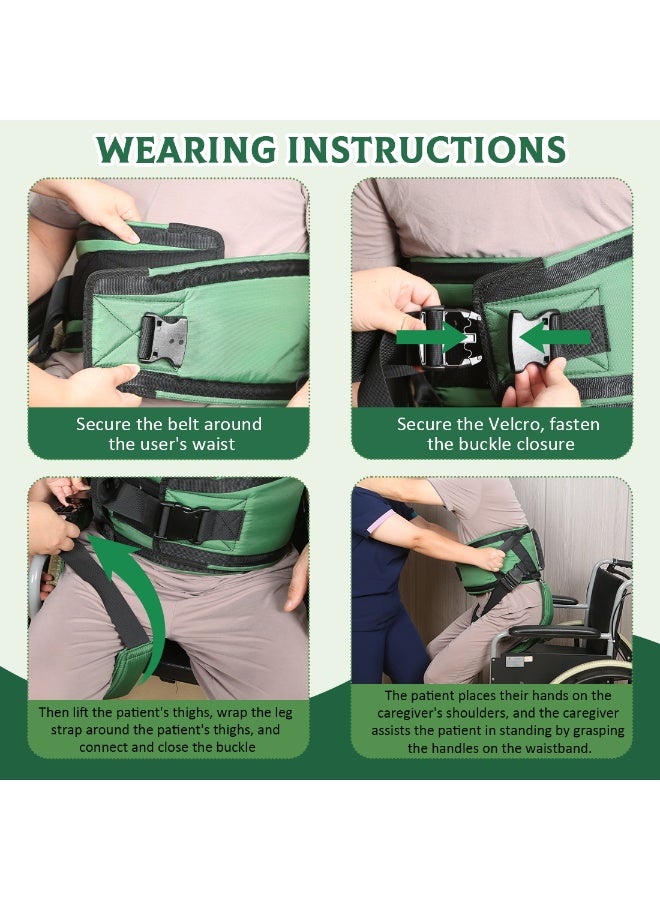 WEARING INSTRUCTIONS

Secure the belt around the user's waist

Secure the Velcro, fasten the buckle closure

Then lift the patient's thighs, wrap the leg strap around the patient's thighs, and connect and close the buckle

The patient places their hands on the caregiver's shoulders, and the caregiver assists the patient in standing by grasping the handles on the waistband.