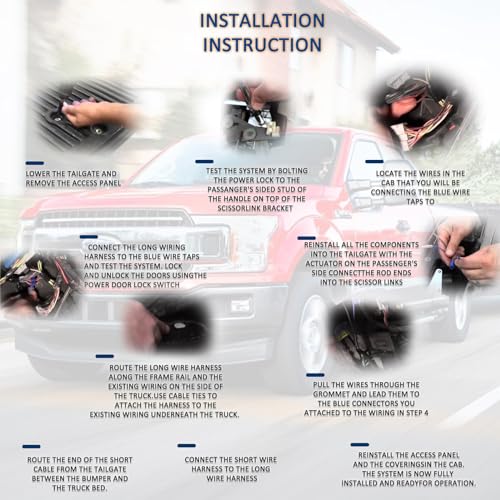 INSTALLATION INSTRUCTION

LOWER THE TAILGATE AND REMOVE THE ACCESS PANEL

TEST THE SYSTEM BY BOLTING THE POWER LOCK TO THE PASSANGER'S SIDED STUD OF THE HANDLE ON TOP OF THE SCISSORLINK BRACKET

LOCATE THE WIRES IN THE CAB THAT YOU WILL BE CONNECTING THE BLUE WIRE TAPS TO

CONNECT THE LONG WIRING HARNESS TO THE BLUE WIRE TAPS AND TEST THE SYSTEM. LOCK AND UNLOCK THE DOORS USINGTHE POWER DOOR LOCK SWITCH

REINSTALL ALL THE COMPONENTS INTO THE TAILGATE WITH THE ACTUATOR ON THE PASSENGER'S SIDE CONNECTTHE ROD ENDS INTO THE SCISSOR LINKS

ROUTE THE LONG WIRE HARNESS ALONG THE FRAME RAIL AND THE EXISTING WIRING ON THE SIDE OF THE TRUCK.USE CABLE TIES TO ATTACH THE HARNESS TO THE EXISTING WIRING UNDERNEATH THE TRUCK.

PULL THE WIRES THROUGH THE GROMMET AND LEAD THEM TO THE BLUE CONNECTORS YOU ATTACHED TO THE WIRING IN STEP 4

ROUTE THE END OF THE SHORT CABLE FROM THE TAILGATE BETWEEN THE BUMPER AND THE TRUCK BED.

CONNECT THE SHORT WIRE HARNESS TO THE LONG WIRE HARNESS

REINSTALL THE ACCESS PANEL AND THE COVERINGSIN THE CAB. THE SYSTEM IS NOW FULLY INSTALLED AND READYFOR OPERATION.