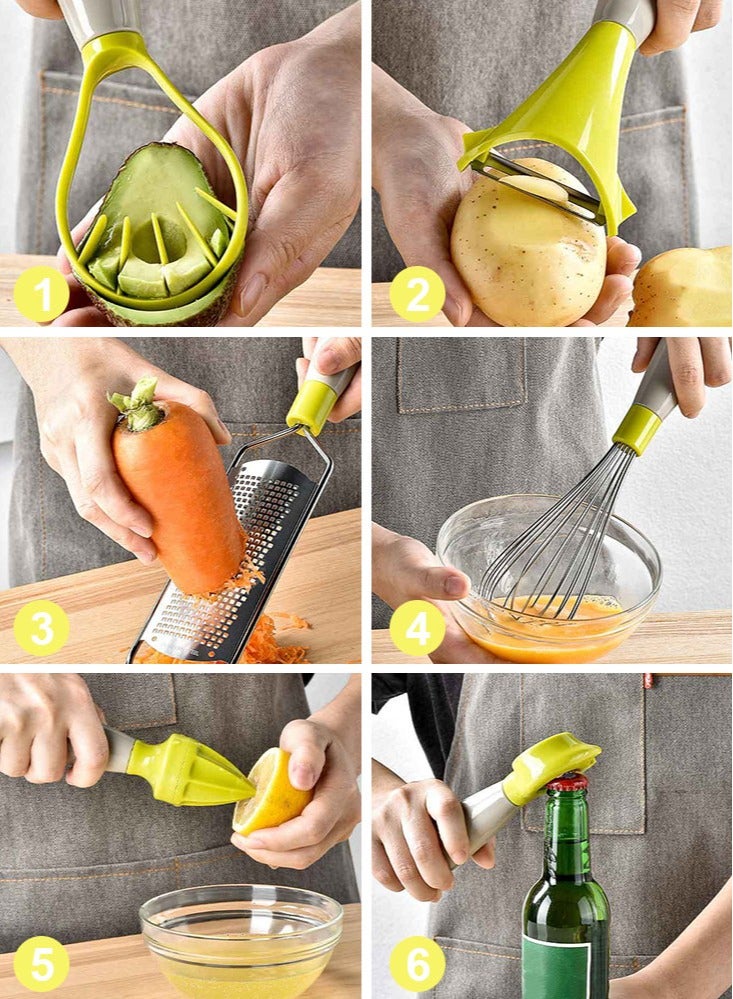 1
2
3
4
5
6