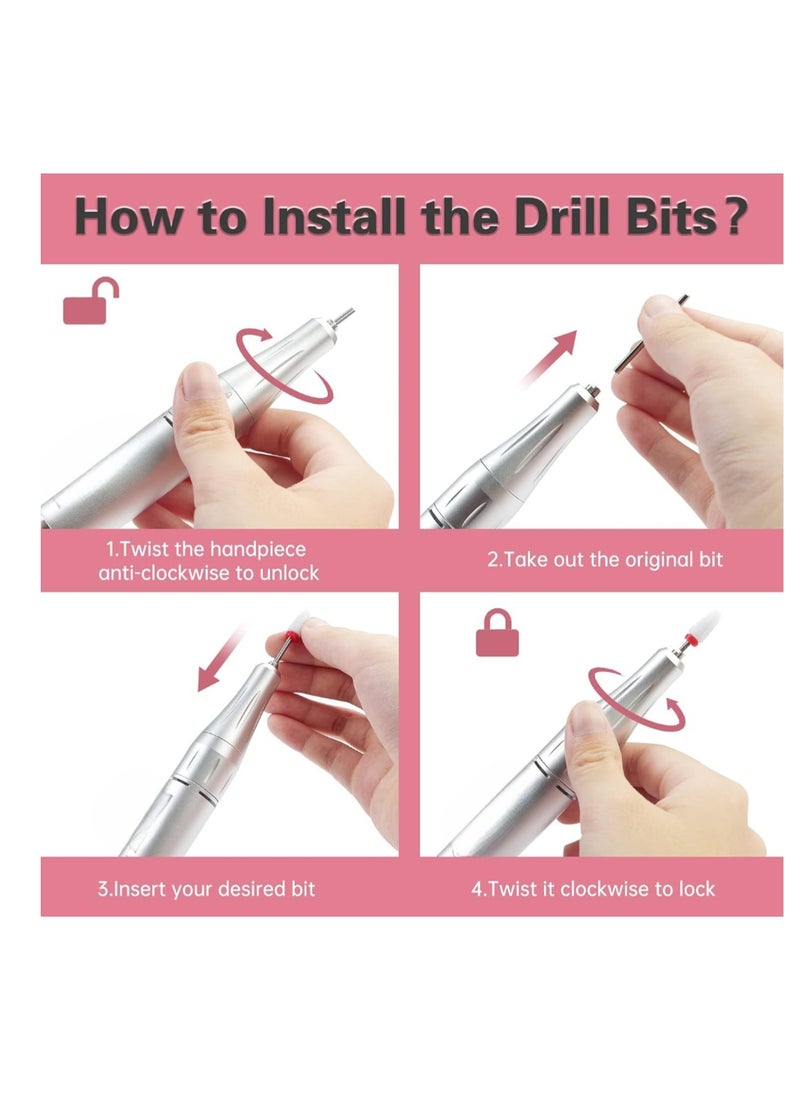 How to Install the Drill Bits?

1.Twist the handpiece anti-clockwise to unlock

2.Take out the original bit

3.Insert your desired bit

4.Twist it clockwise to lock