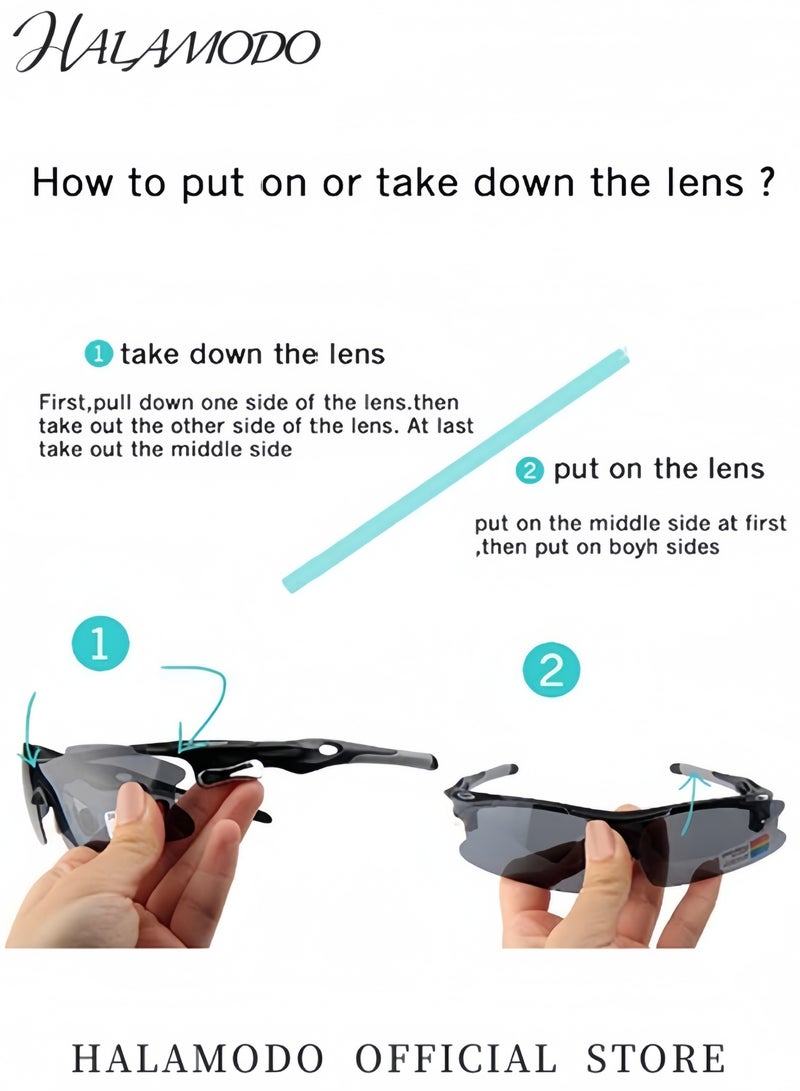 HALAMODO

How to put on or take down the lens ?

1 take down the lens

First,pull down one side of the lens.then take out the other side of the lens. At last take out the middle side

2 put on the lens

put on the middle side at first ,then put on boyh sides

1

2

HALAMODO OFFICIAL STORE