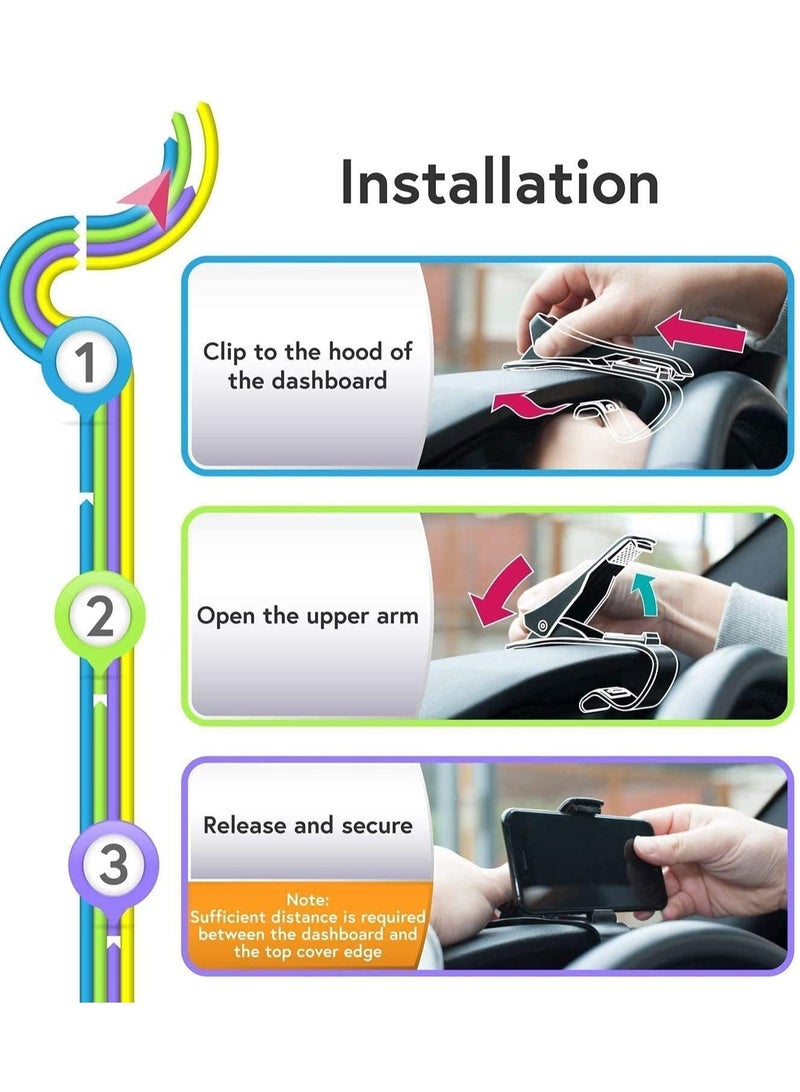 Installation

1

Clip to the hood of the dashboard

2

Open the upper arm

3

Release and secure

Note:
Sufficient distance is required between the dashboard and the top cover edge