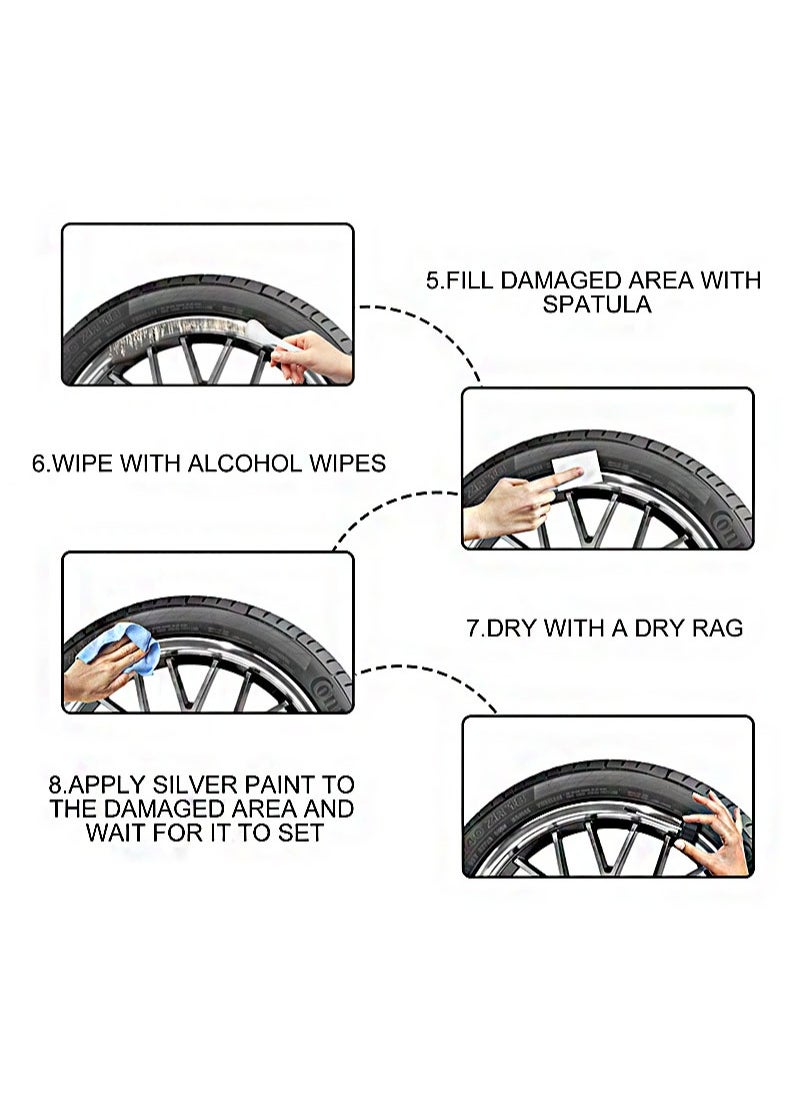 5.FILL DAMAGED AREA WITH SPATULA

6.WIPE WITH ALCOHOL WIPES

7.DRY WITH A DRY RAG

8.APPLY SILVER PAINT TO THE DAMAGED AREA AND WAIT FOR IT TO SET