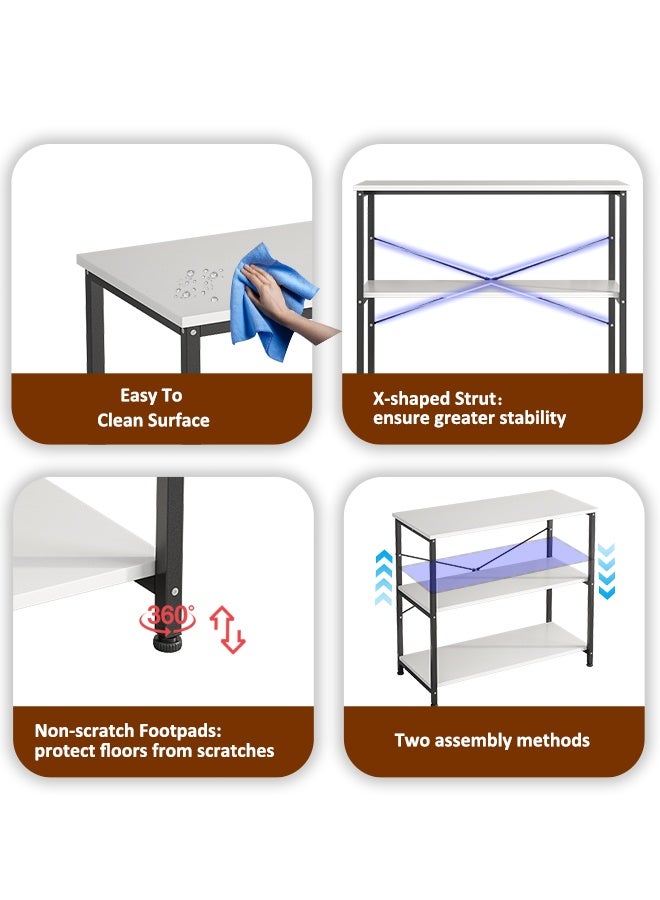 Easy To
Clean Surface

X-shaped Strut:
ensure greater stability

360°

Non-scratch Footpads:
protect floors from scratches

Two assembly methods