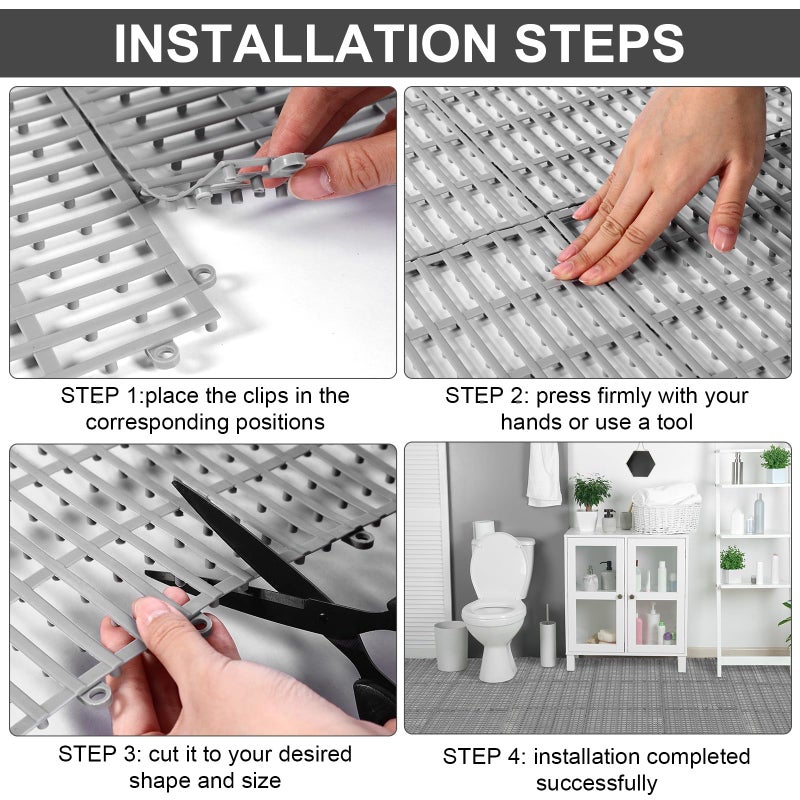 INSTALLATION STEPS

STEP 1:place the clips in the corresponding positions

STEP 2: press firmly with your hands or use a tool

STEP 3: cut it to your desired shape and size

STEP 4: installation completed successfully