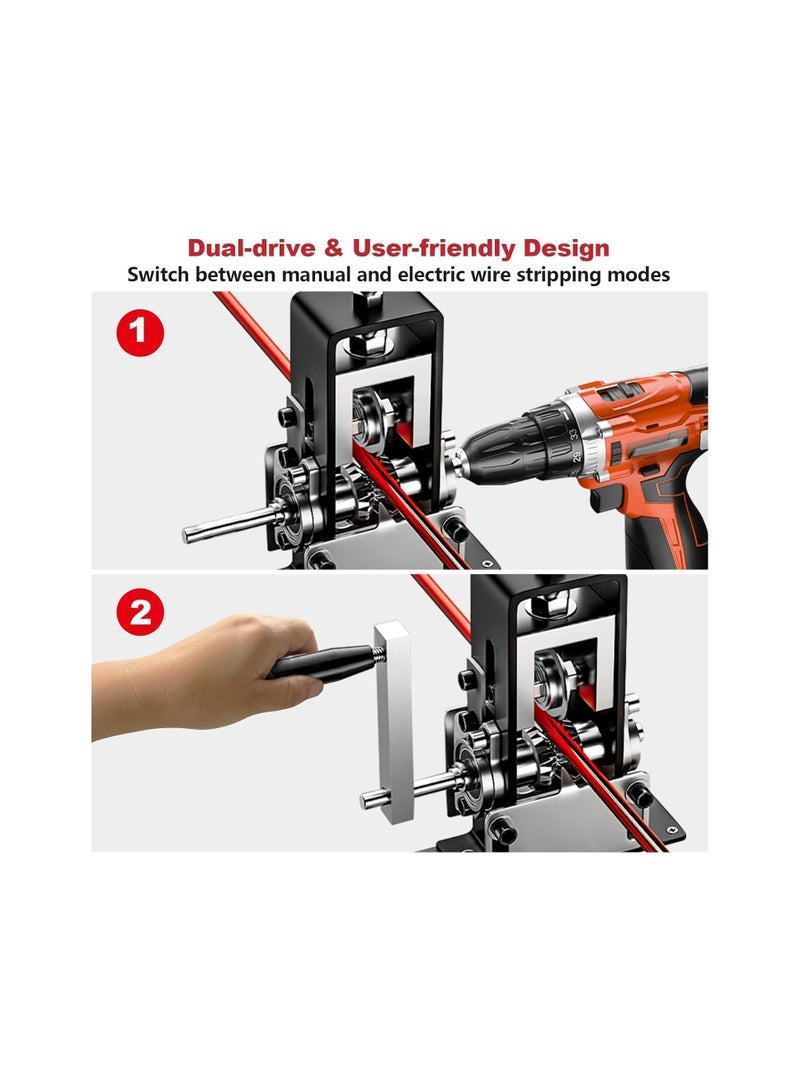 Dual-drive & User-friendly Design
Switch between manual and electric wire stripping modes

1

29 33

2