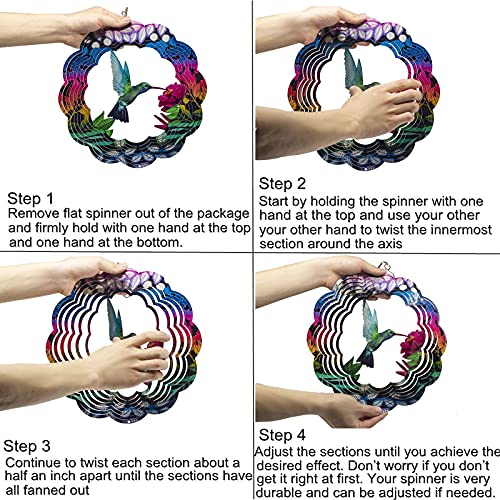 Step 1
Remove flat spinner out of the package and firmly hold with one hand at the top and one hand at the bottom.

Step 2
Start by holding the spinner with one hand at the top and use your other your other hand to twist the innermost section around the axis

Step 3
Continue to twist each section about a half an inch apart until the sections have all fanned out

Step 4
Adjust the sections until you achieve the desired effect. Don't worry if you don't get it right at first. Your spinner is very durable and can be adjusted if needed.