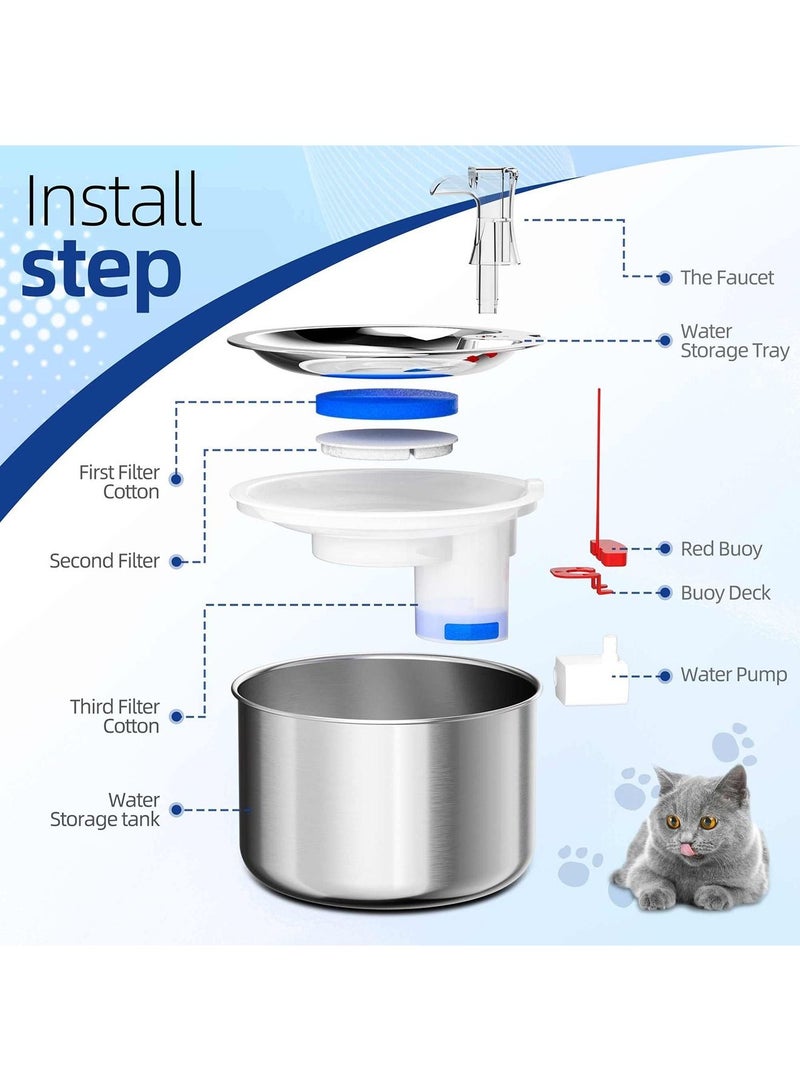 Install
step

The Faucet

Water Storage Tray

First Filter Cotton

Second Filter

Red Buoy

Buoy Deck

Water Pump

Third Filter Cotton

Water Storage tank