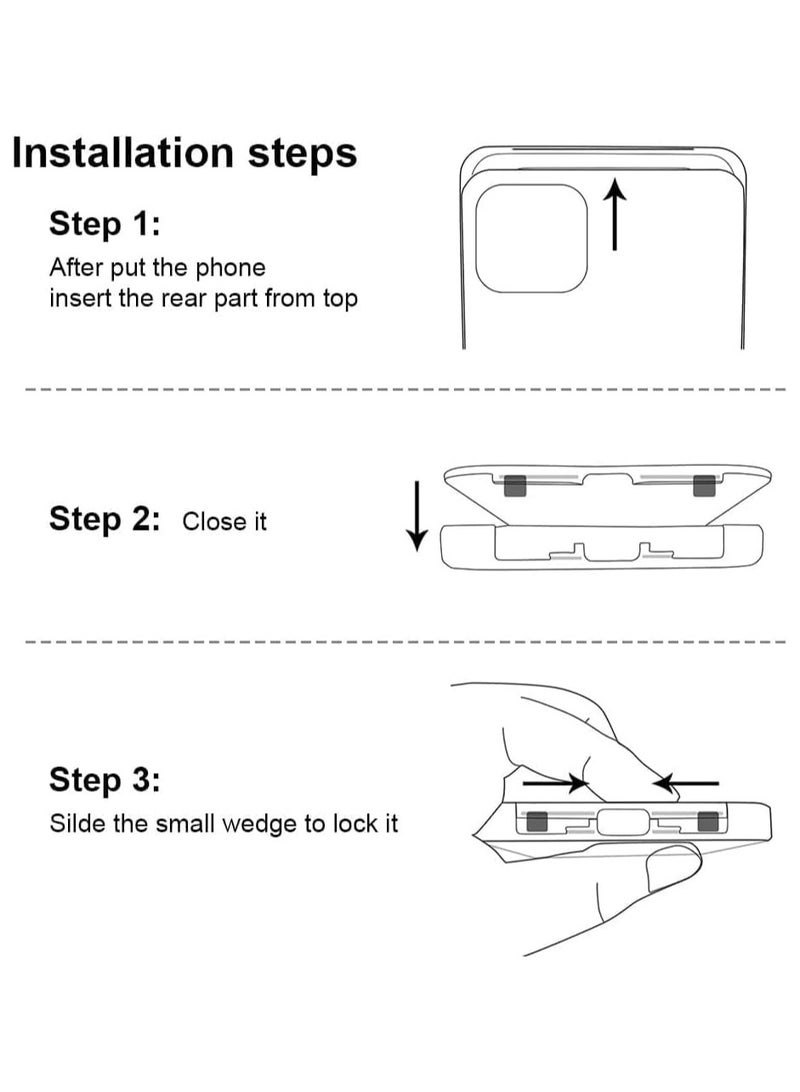 Installation steps

Step 1:
After put the phone insert the rear part from top

Step 2: Close it

Step 3:
Silde the small wedge to lock it