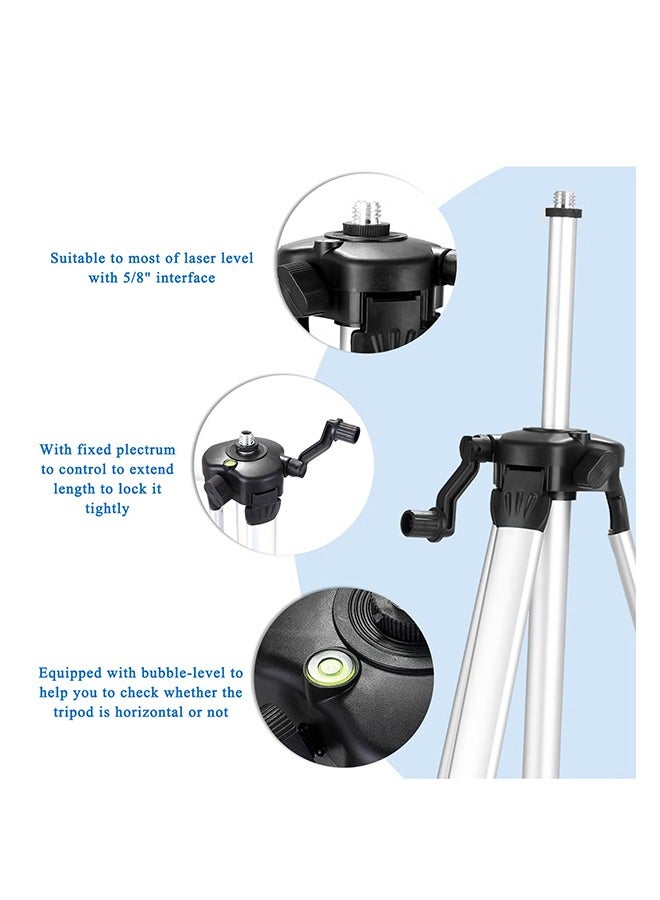 Suitable to most of laser level with 5/8" interface

With fixed plectrum to control to extend length to lock it tightly

Equipped with bubble-level to help you to check whether the tripod is horizontal or not