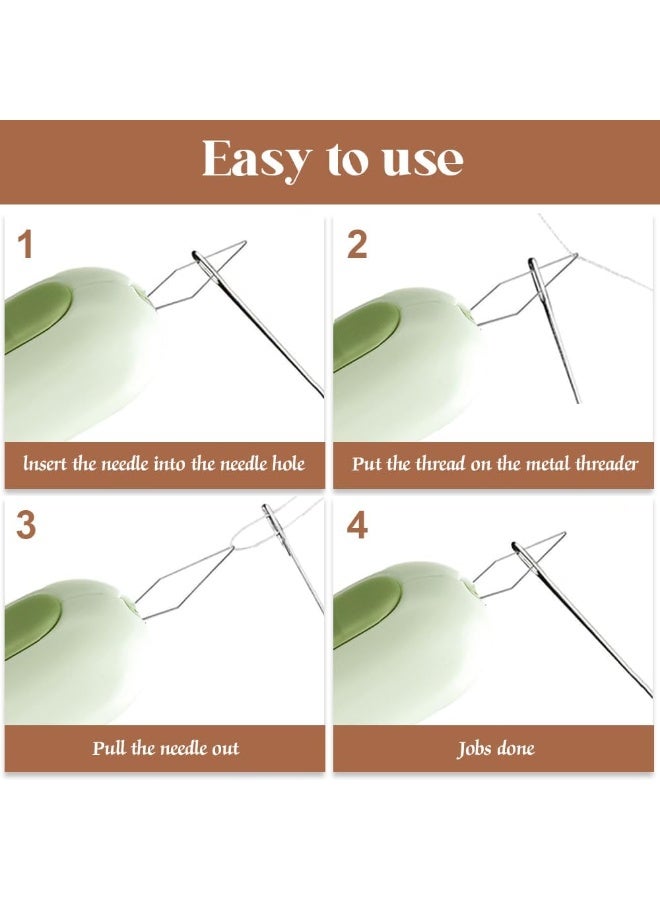 Easy to use

1

Insert the needle into the needle hole

2

Put the thread on the metal threader

3

Pull the needle out

4

Jobs done