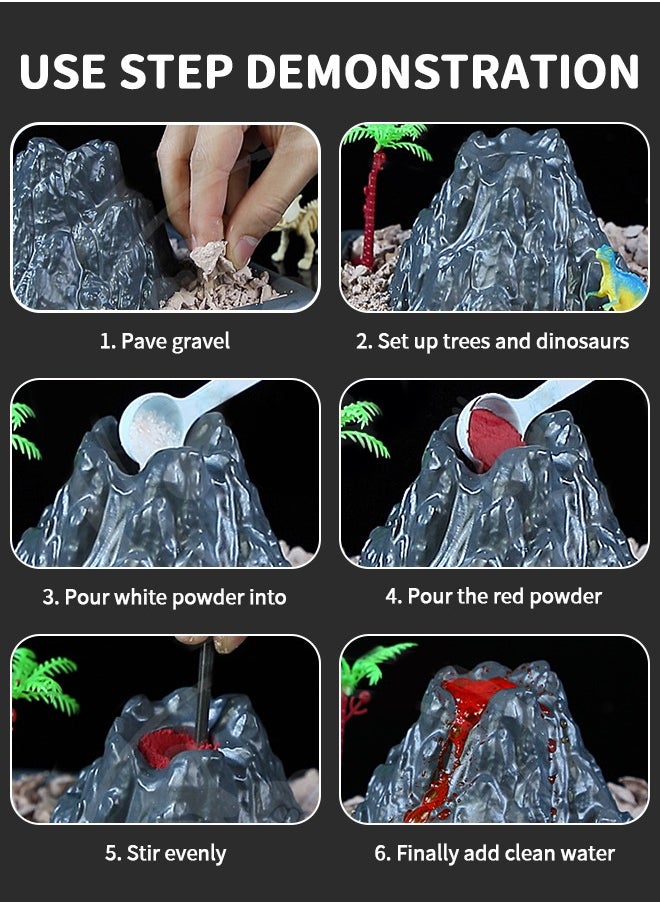 USE STEP DEMONSTRATION

1. Pave gravel

2. Set up trees and dinosaurs

3. Pour white powder into

4. Pour the red powder

5. Stir evenly

6. Finally add clean water