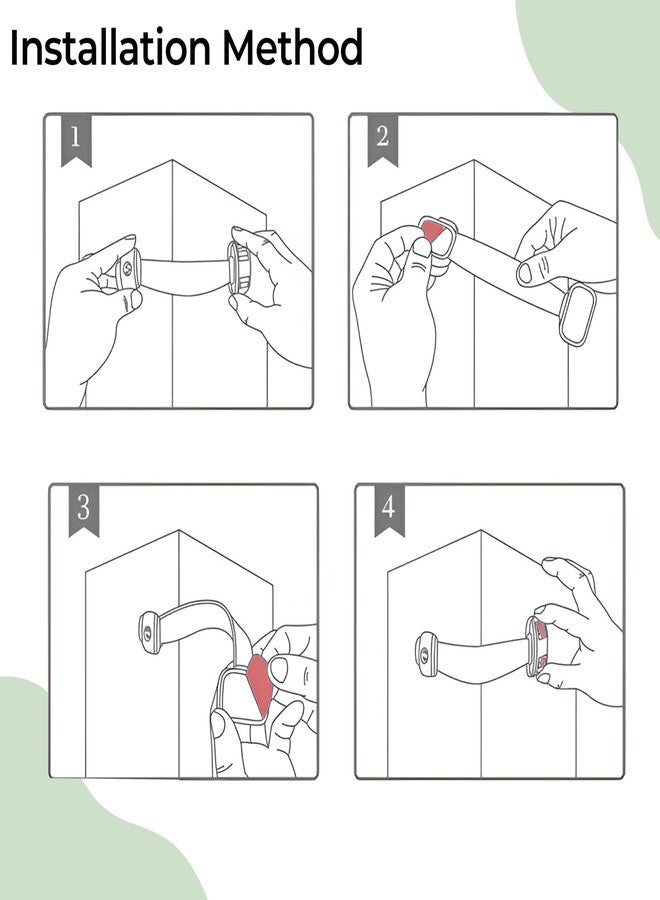 Installation Method

1

2

3

4