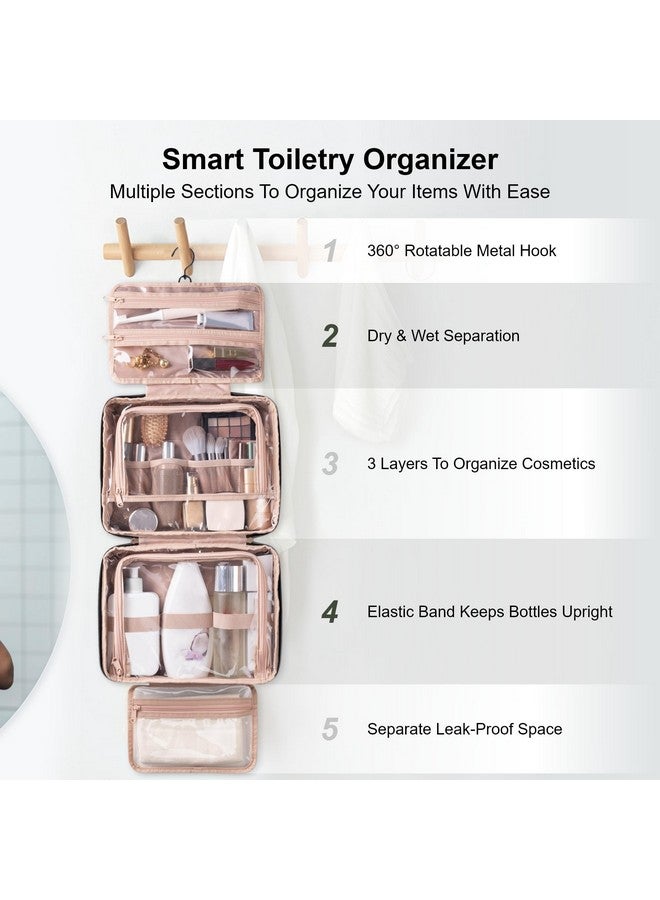 Smart Toiletry Organizer

Multiple Sections To Organize Your Items With Ease

1 360° Rotatable Metal Hook

2 Dry & Wet Separation

3 3 Layers To Organize Cosmetics

4 Elastic Band Keeps Bottles Upright

5 Separate Leak-Proof Space