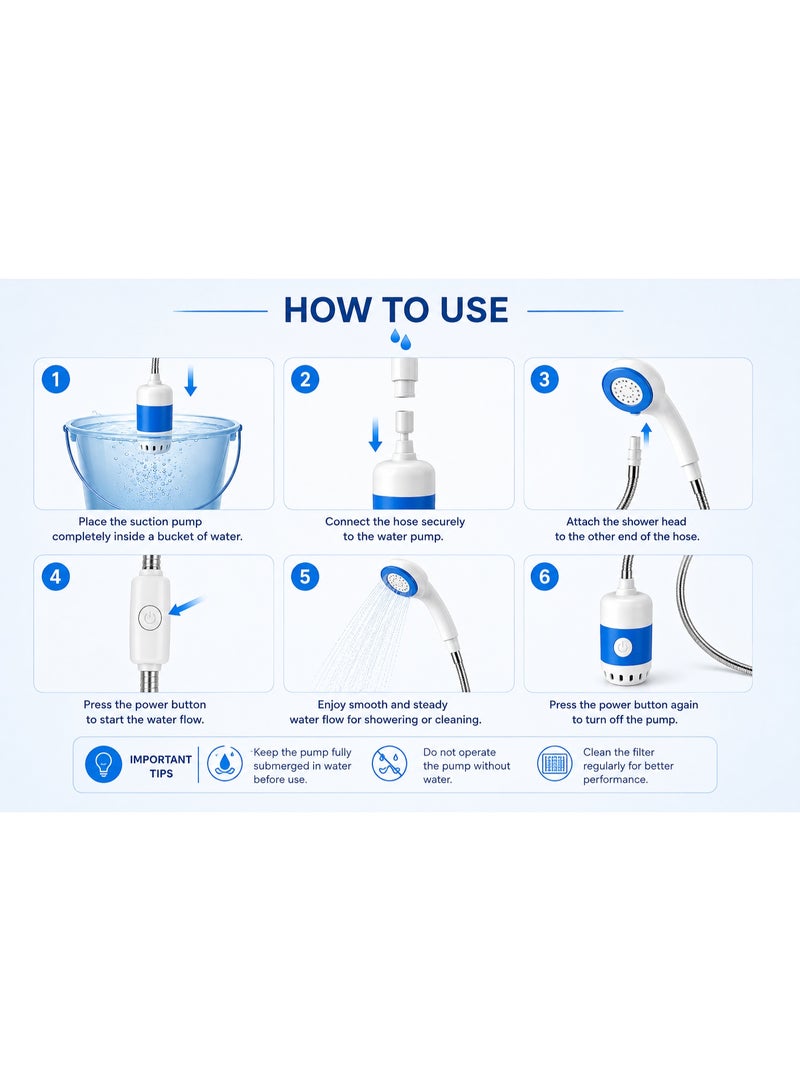 HOW TO USE

1
Place the suction pump completely inside a bucket of water.

2
Connect the hose securely to the water pump.

3
Attach the shower head to the other end of the hose.

4
Press the power button to start the water flow.

5
Enjoy smooth and steady water flow for showering or cleaning.

6
Press the power button again to turn off the pump.

IMPORTANT TIPS

Keep the pump fully submerged in water before use.

Do not operate the pump without water.

Clean the filter regularly for better performance.