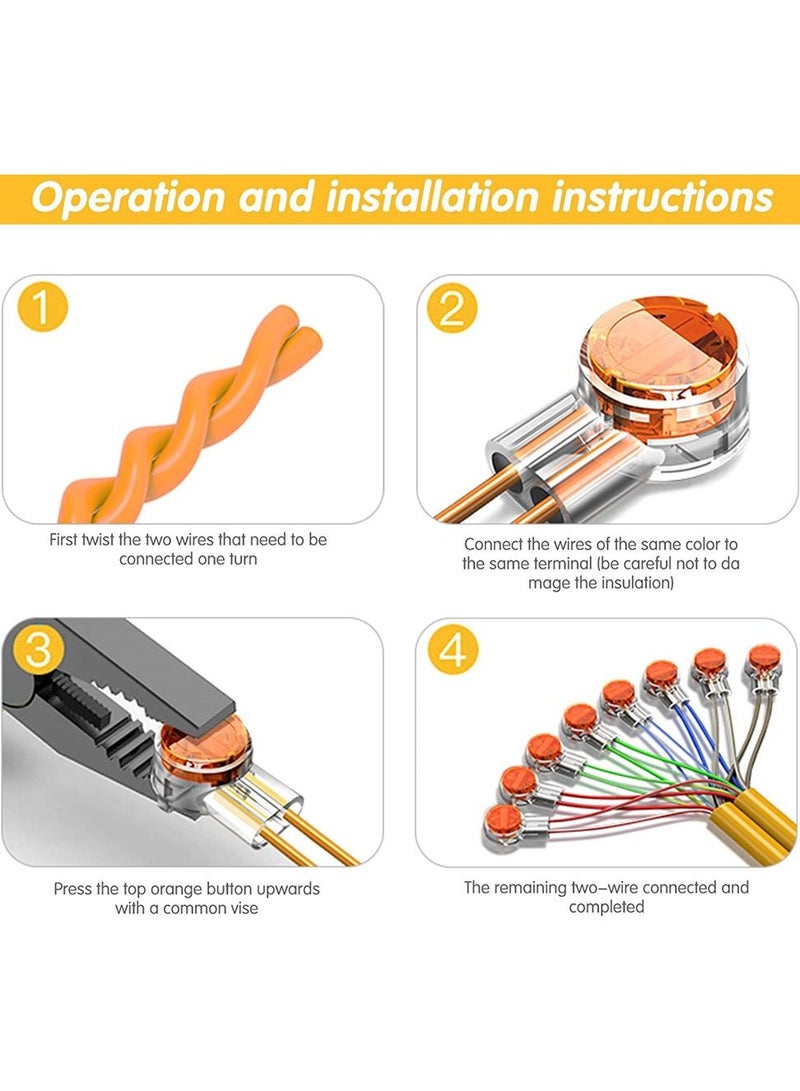 Operation and installation instructions

1

First twist the two wires that need to be connected one turn

2

Connect the wires of the same color to the same terminal (be careful not to da mage the insulation)

3

Press the top orange button upwards with a common vise

4

The remaining two–wire connected and completed