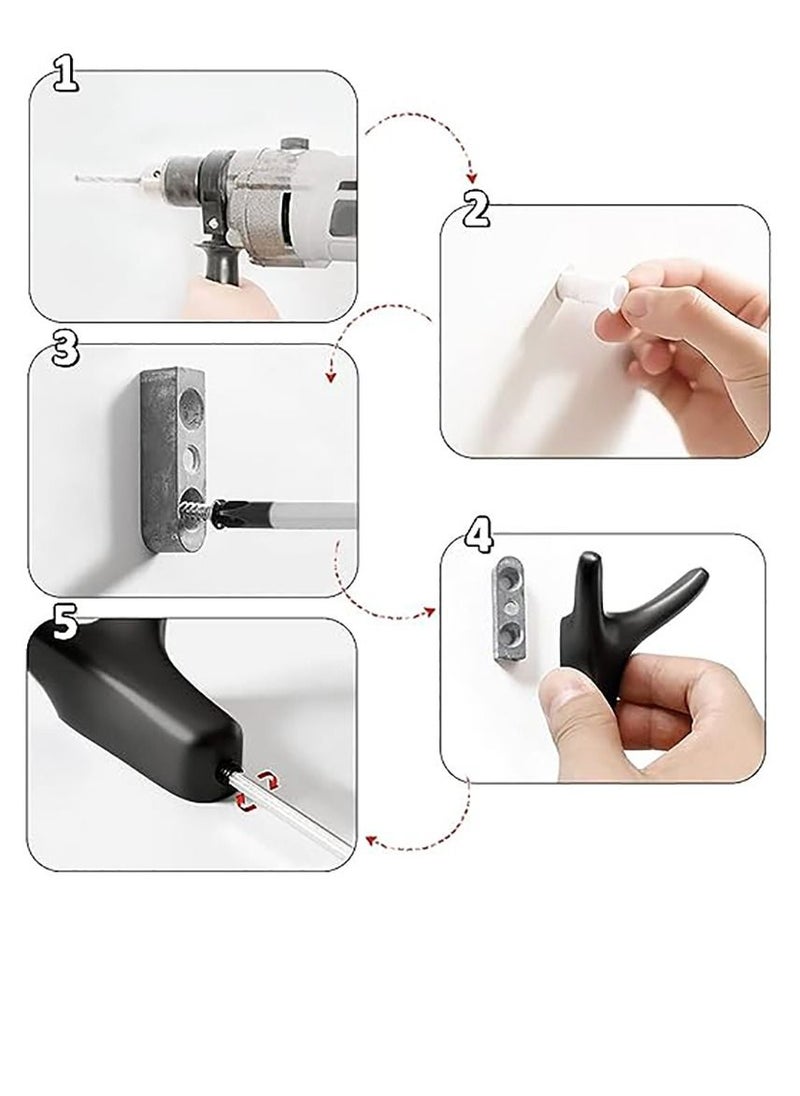 1

2

3

4

5