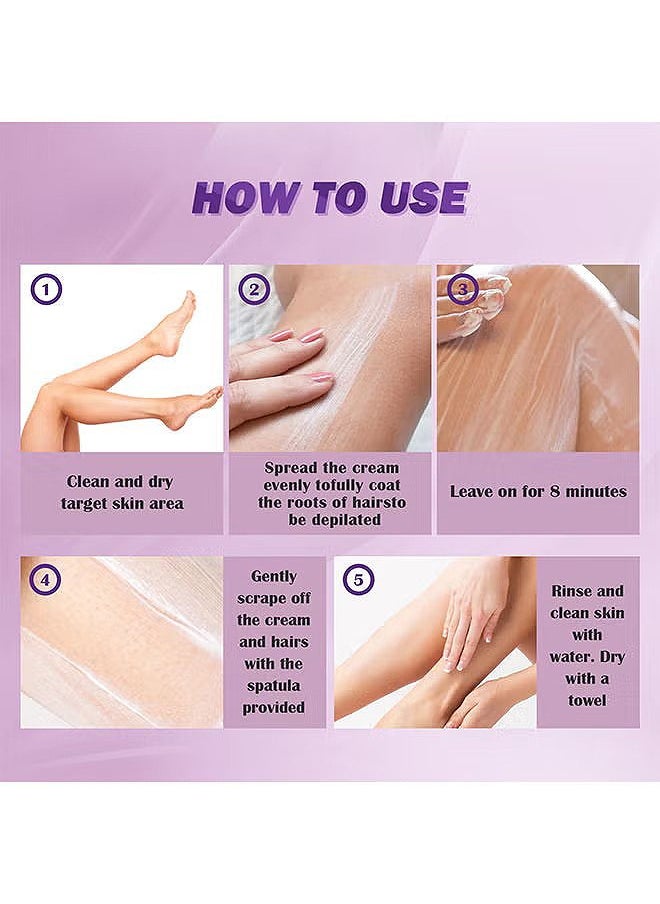 HOW TO USE

1

Clean and dry target skin area

2

Spread the cream evenly tofully coat the roots of hairsto be depilated

3

Leave on for 8 minutes

4

Gently scrape off the cream and hairs with the spatula provided

5

Rinse and clean skin with water. Dry with a towel