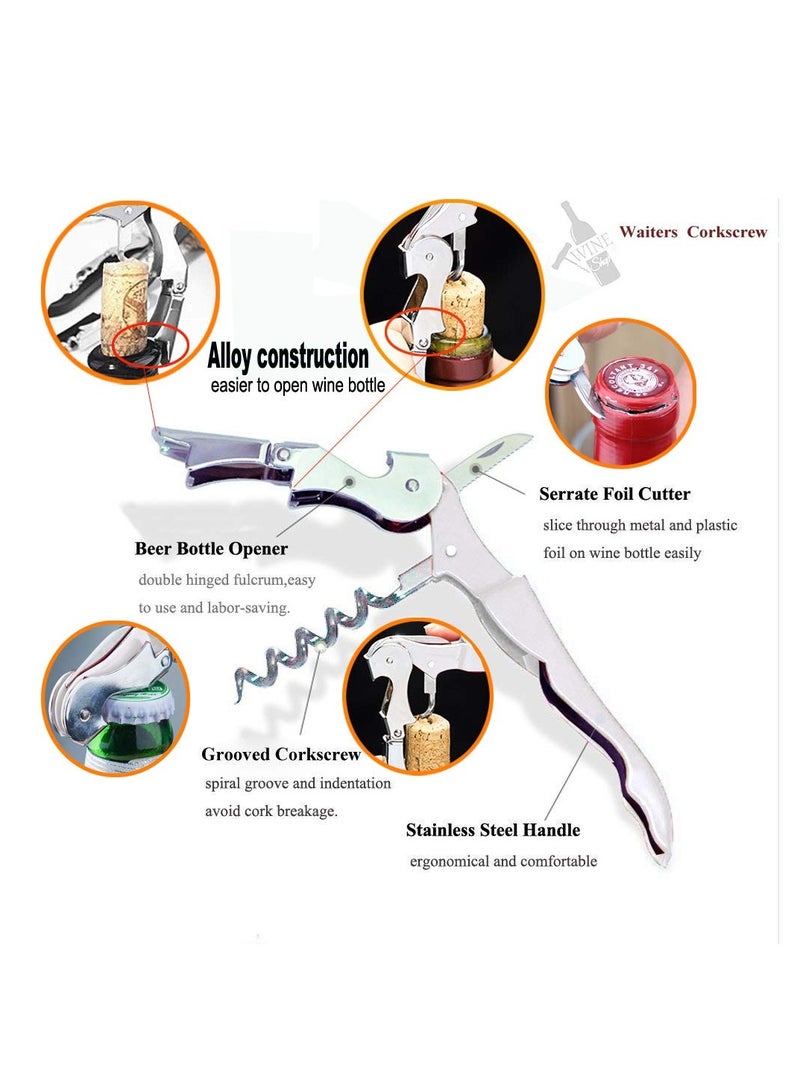 WINE

Waiters Corkscrew

Alloy construction
easier to open wine bottle

Serrate Foil Cutter
slice through metal and plastic foil on wine bottle easily

Beer Bottle Opener
double hinged fulcrum,easy to use and labor-saving.

Grooved Corkscrew
spiral groove and indentation avoid cork breakage.

Stainless Steel Handle
ergonomical and comfortable