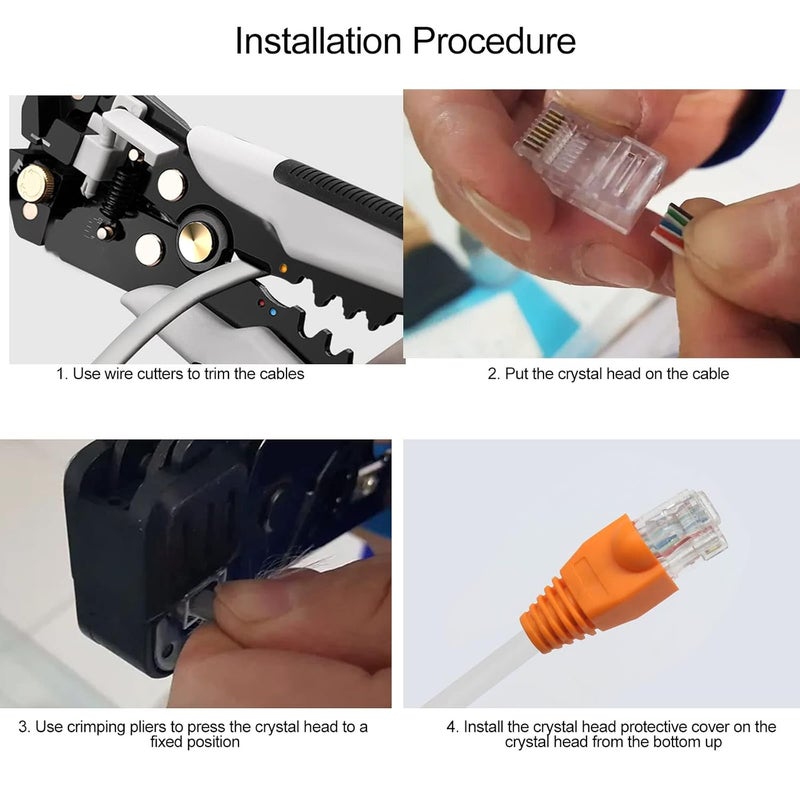 Installation Procedure

1. Use wire cutters to trim the cables

2. Put the crystal head on the cable

3. Use crimping pliers to press the crystal head to a fixed position

4. Install the crystal head protective cover on the crystal head from the bottom up