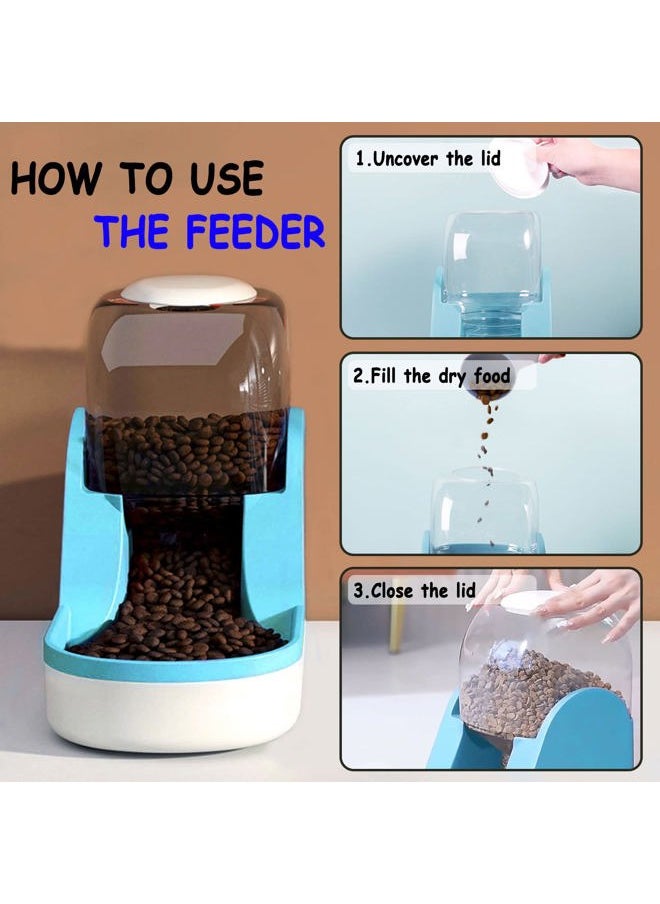 HOW TO USE
THE FEEDER

1.Uncover the lid

2.Fill the dry food

3.Close the lid