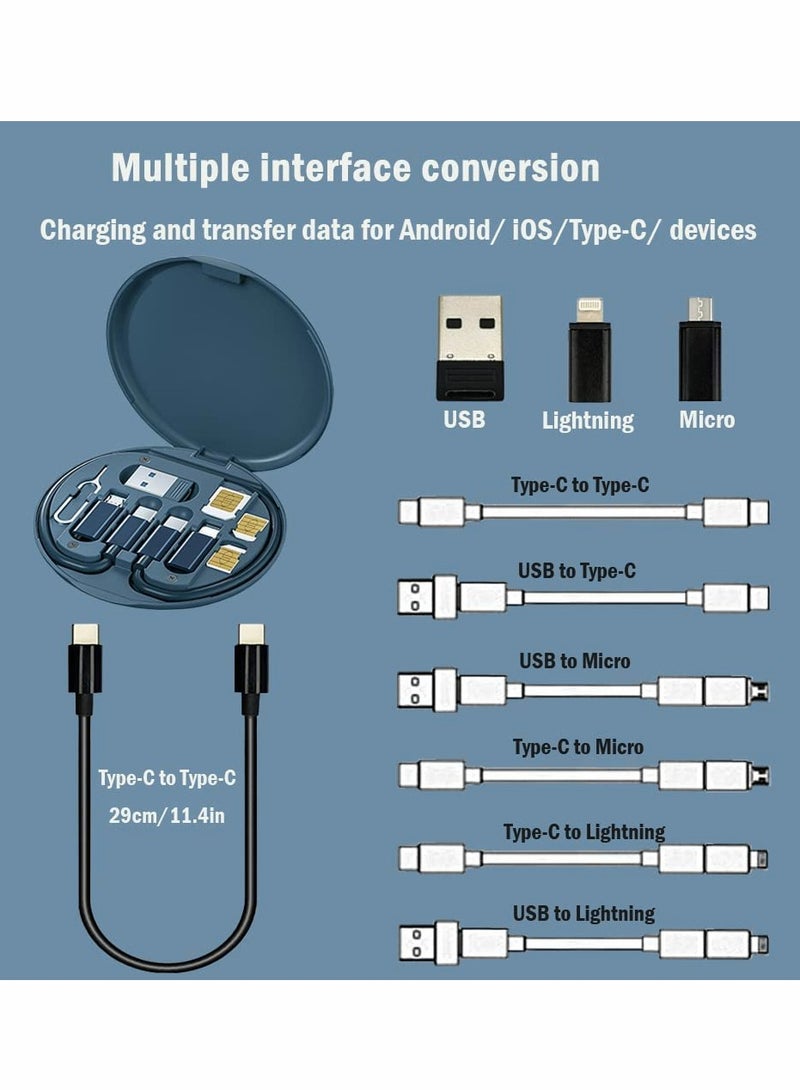 Multiple interface conversion

Charging and transfer data for Android/ iOS/Type-C/ devices

USB

Lightning

Micro

Type-C to Type-C

USB to Type-C

USB to Micro

Type-C to Micro

Type-C to Lightning

USB to Lightning

Type-C to Type-C

29cm/11.4in