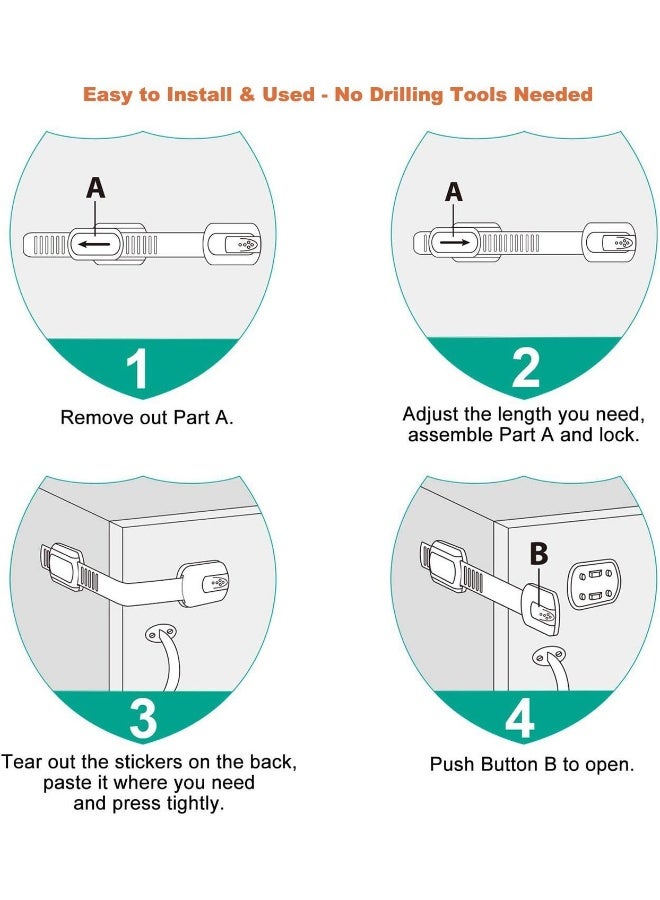 Easy to Install & Used - No Drilling Tools Needed

A

1

Remove out Part A.

A

2

Adjust the length you need, assemble Part A and lock.

3

Tear out the stickers on the back, paste it where you need and press tightly.

B

4

Push Button B to open.