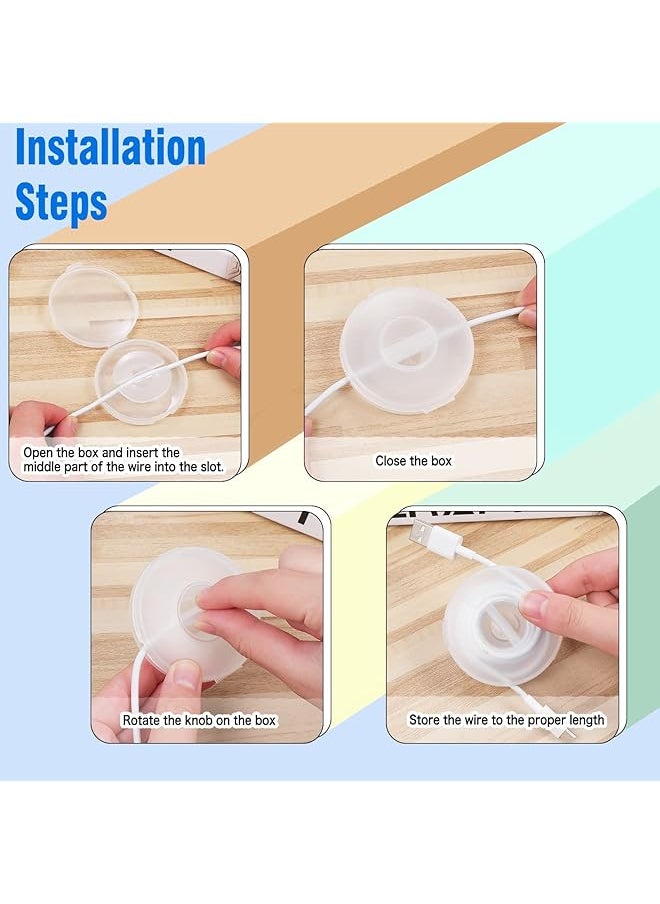 Installation Steps

Open the box and insert the middle part of the wire into the slot.

Close the box

Rotate the knob on the box

Store the wire to the proper length