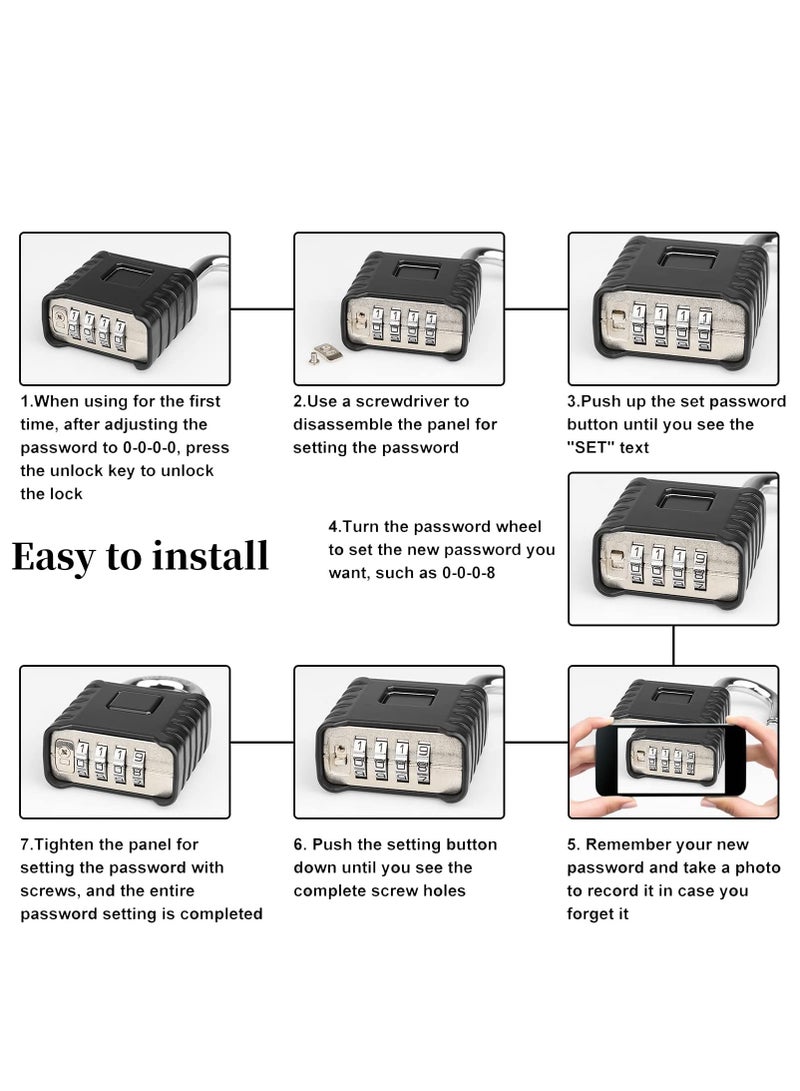 1.When using for the first time, after adjusting the password to 0-0-0-0, press the unlock key to unlock the lock

2.Use a screwdriver to disassemble the panel for setting the password

3.Push up the set password button until you see the "SET" text

Easy to install

4.Turn the password wheel to set the new password you want, such as 0-0-0-8

7.Tighten the panel for setting the password with screws, and the entire password setting is completed

6. Push the setting button down until you see the complete screw holes

5. Remember your new password and take a photo to record it in case you forget it