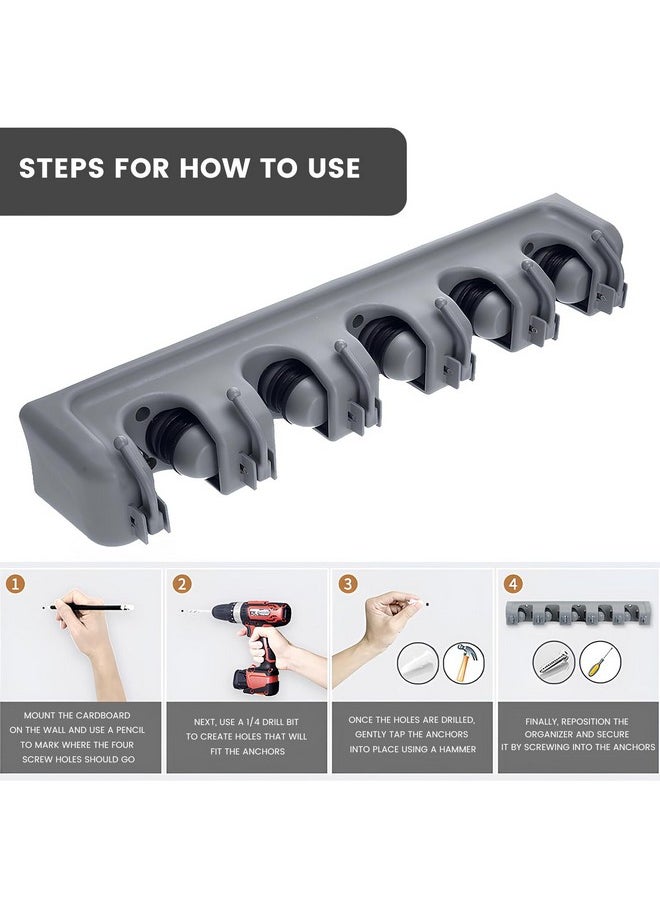 STEPS FOR HOW TO USE

1

MOUNT THE CARDBOARD ON THE WALL AND USE A PENCIL TO MARK WHERE THE FOUR SCREW HOLES SHOULD GO

2

NEXT, USE A 1/4 DRILL BIT TO CREATE HOLES THAT WILL FIT THE ANCHORS

3

ONCE THE HOLES ARE DRILLED, GENTLY TAP THE ANCHORS INTO PLACE USING A HAMMER

4

FINALLY, REPOSITION THE ORGANIZER AND SECURE IT BY SCREWING INTO THE ANCHORS