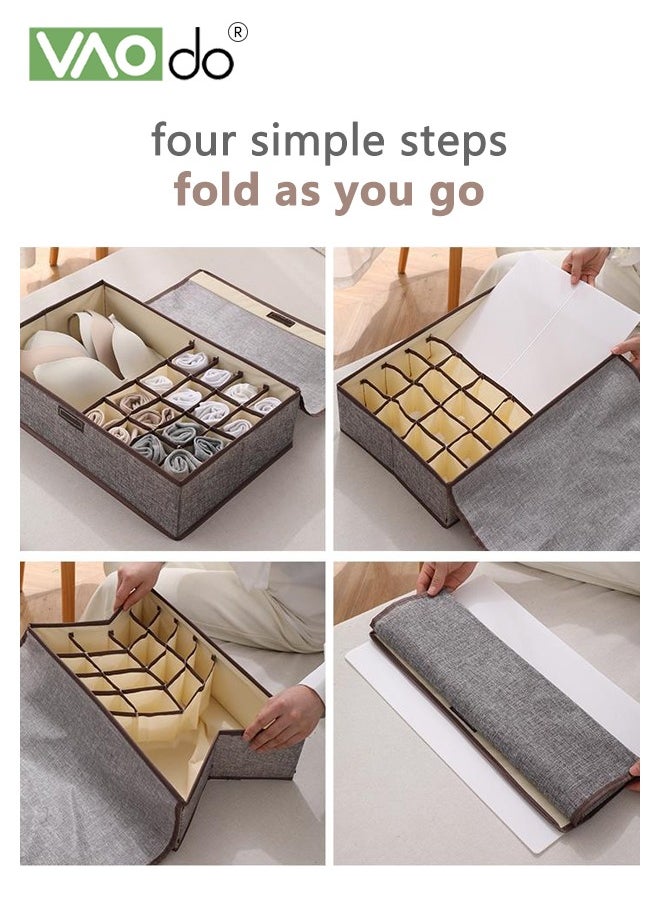 VAOdo®

four simple steps
fold as you go