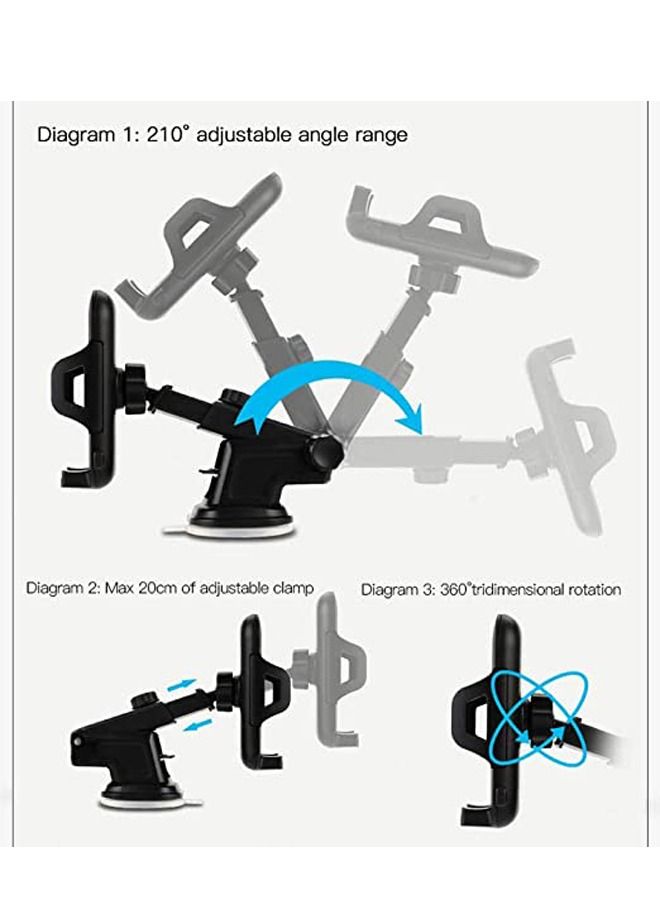 Diagram 1: 210° adjustable angle range

Diagram 2: Max 20cm of adjustable clamp

Diagram 3: 360°tridimensional rotation