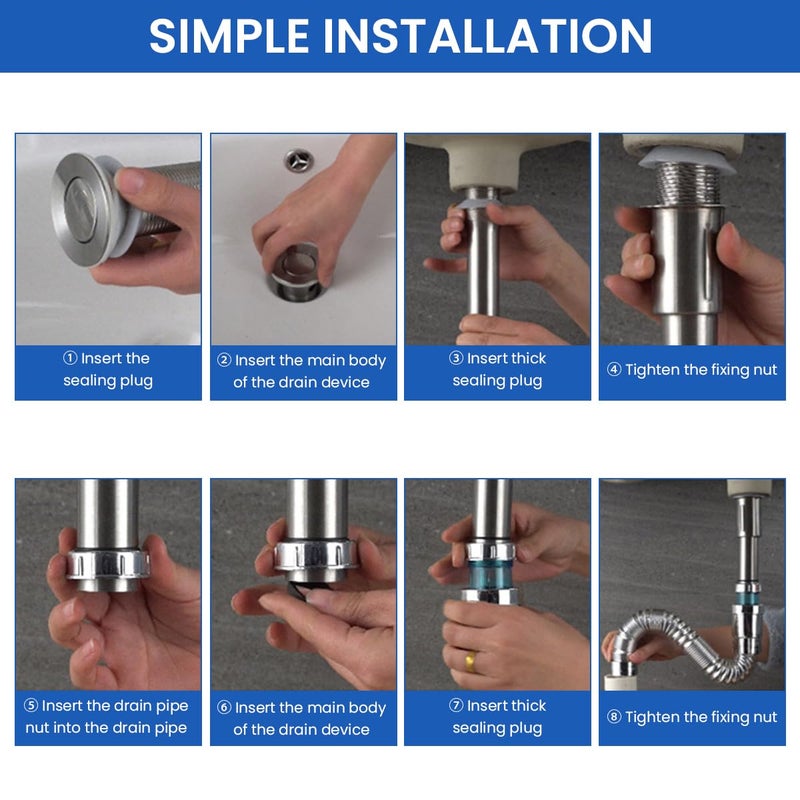 SIMPLE INSTALLATION

① Insert the sealing plug

② Insert the main body of the drain device

③ Insert thick sealing plug

④ Tighten the fixing nut

⑤ Insert the drain pipe nut into the drain pipe

⑥ Insert the main body of the drain device

⑦ Insert thick sealing plug

⑧ Tighten the fixing nut