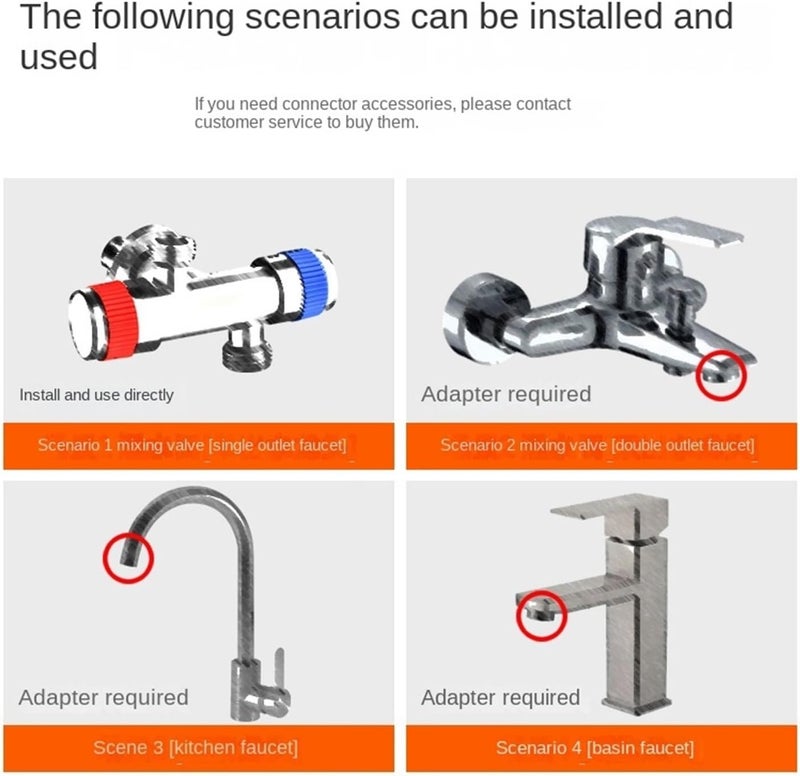 The following scenarios can be installed and used

If you need connector accessories, please contact customer service to buy them.

Install and use directly

Scenario 1 mixing valve [single outlet faucet]

Adapter required

Scenario 2 mixing valve [double outlet faucet]

Adapter required

Scene 3 [kitchen faucet]

Adapter required

Scenario 4 [basin faucet]