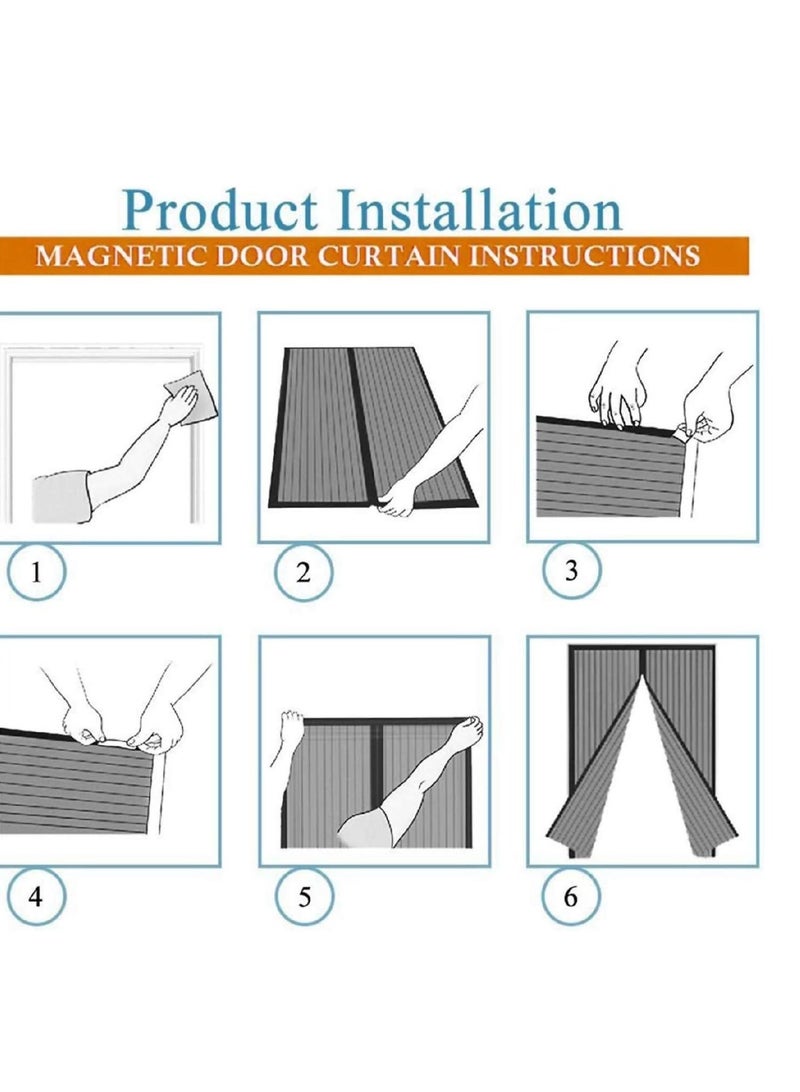 Product Installation

MAGNETIC DOOR CURTAIN INSTRUCTIONS

1

2

3

4

5

6