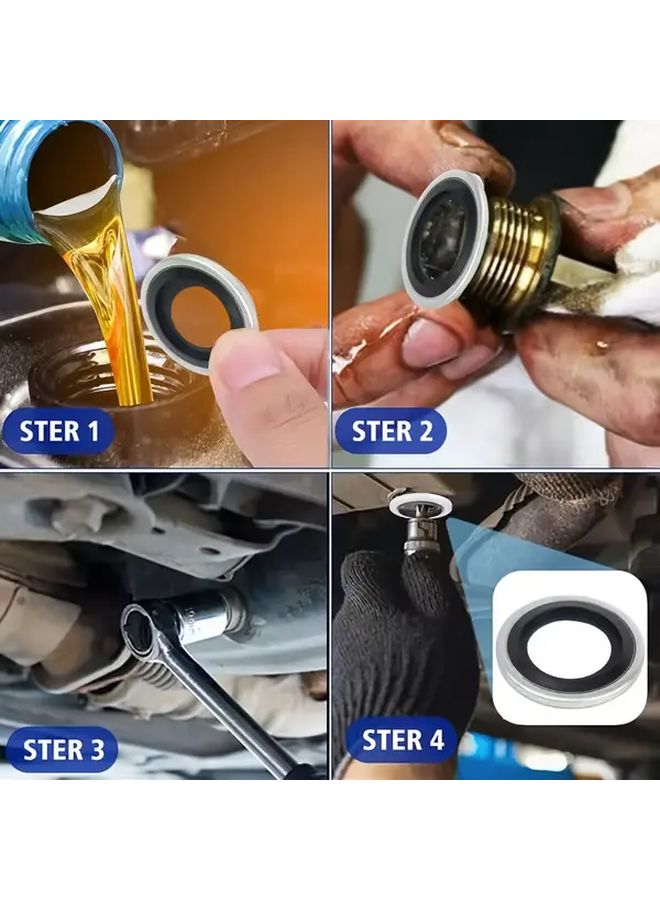 STER 1

STER 2

STER 3

STER 4