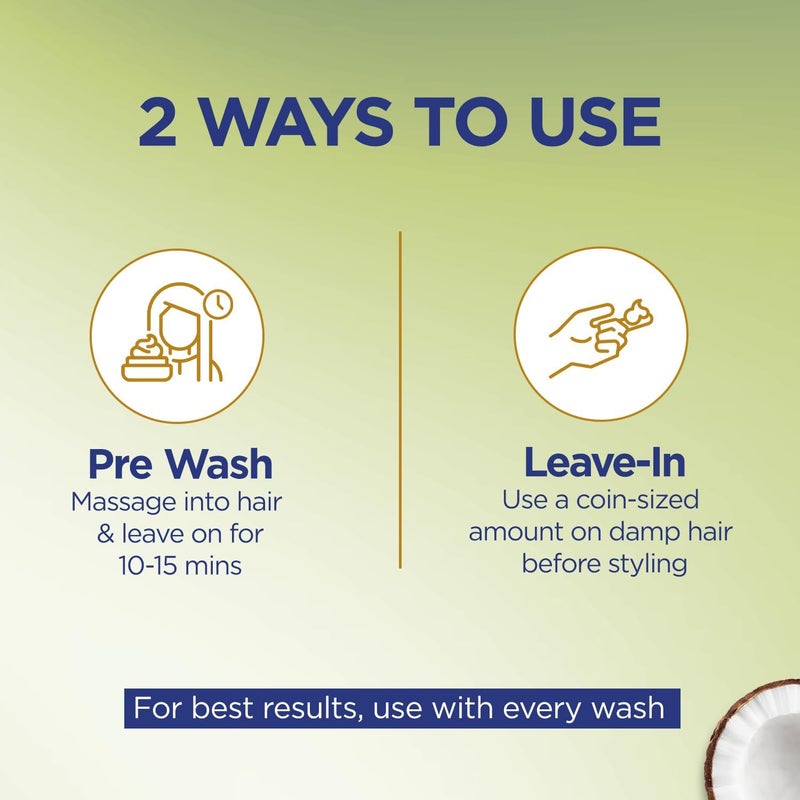 2 WAYS TO USE

Pre Wash
Massage into hair & leave on for 10-15 mins

Leave-In
Use a coin-sized amount on damp hair before styling

For best results, use with every wash