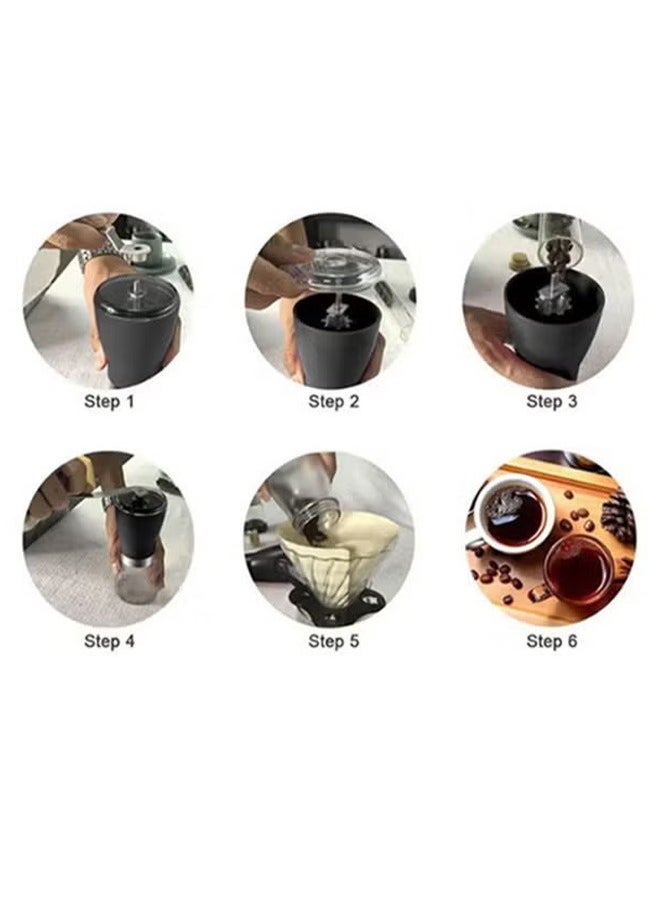 Step 1

Step 2

Step 3

Step 4

Step 5

Step 6