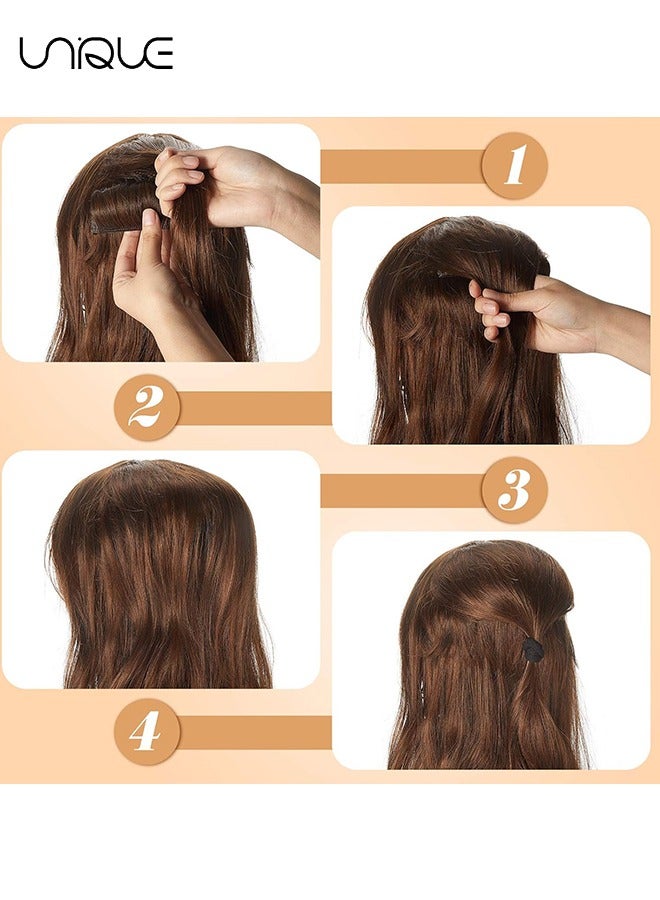 UNIQUE

1

2

3

4