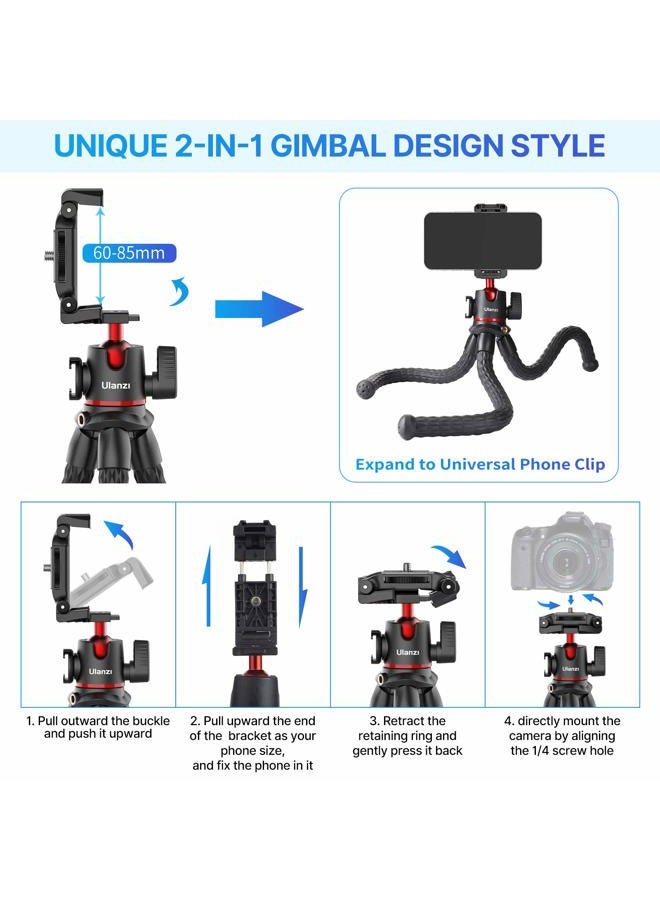 UNIQUE 2-IN-1 GIMBAL DESIGN STYLE

60-85mm

Ulanzi

Ulanzi

Expand to Universal Phone Clip

Ulanzi

Ulanzi

Ulanzi

1. Pull outward the buckle and push it upward

2. Pull upward the end of the bracket as your phone size, and fix the phone in it

3. Retract the retaining ring and gently press it back

4. directly mount the camera by aligning the 1/4 screw hole