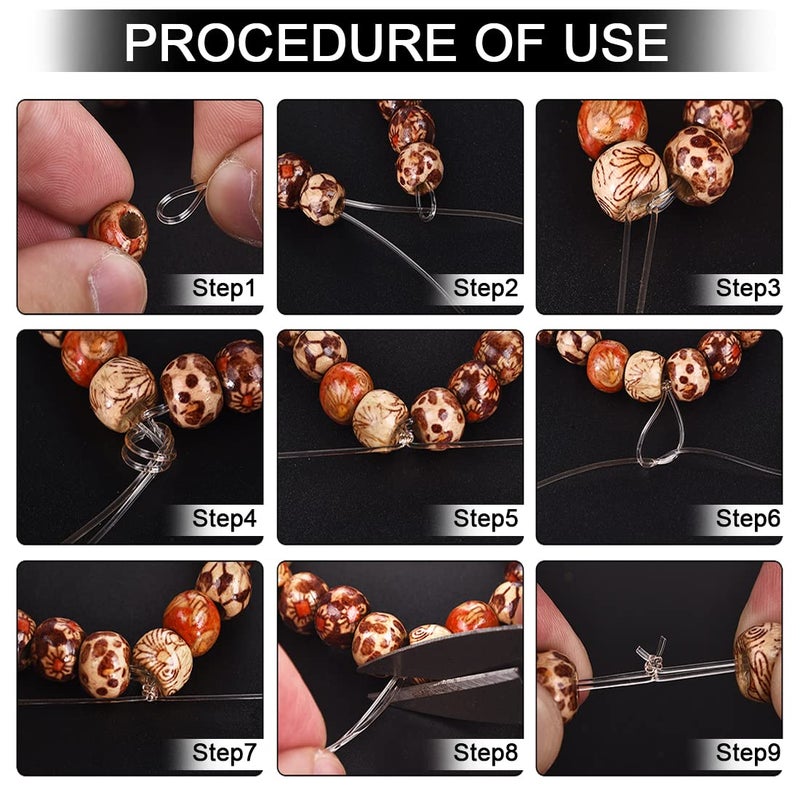 PROCEDURE OF USE

Step1

Step2

Step3

Step4

Step5

Step6

Step7

Step8

Step9