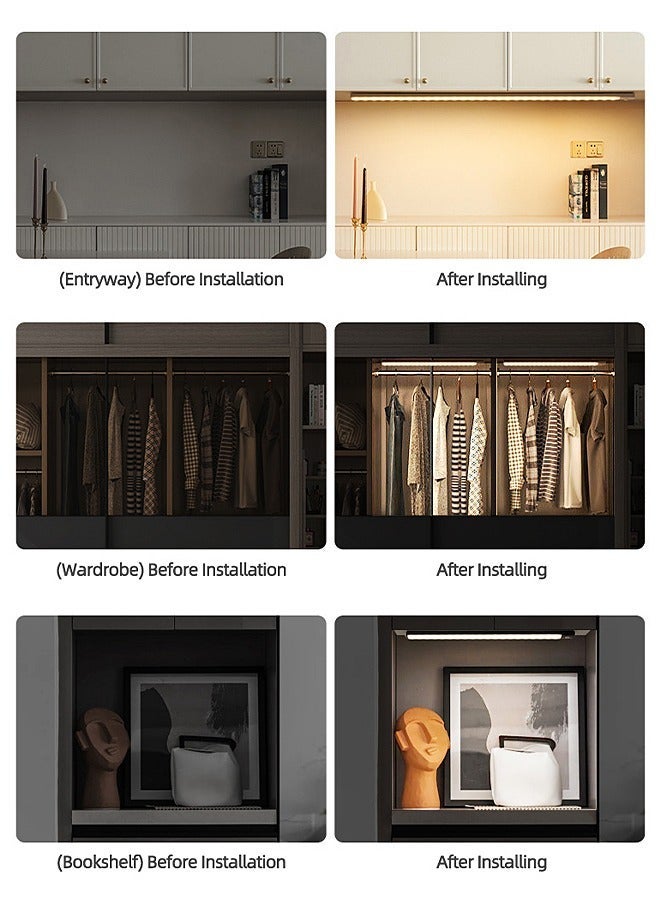 (Entryway) Before Installation

After Installing

(Wardrobe) Before Installation

After Installing

(Bookshelf) Before Installation

After Installing