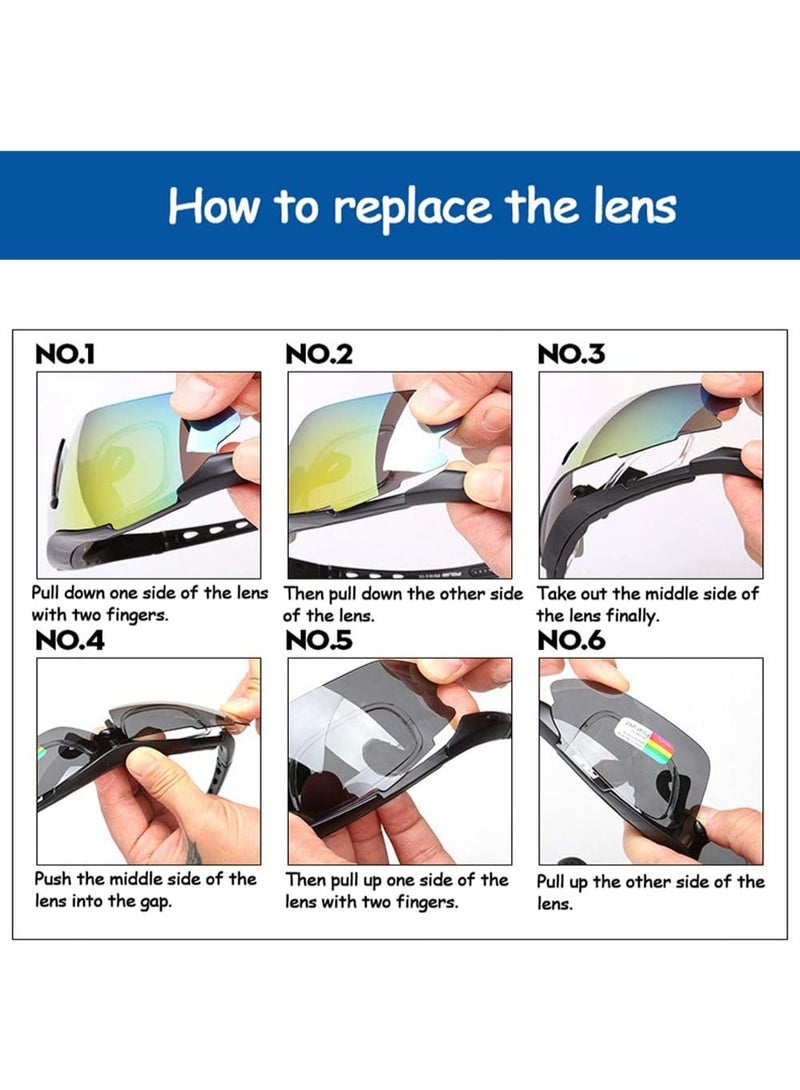 How to replace the lens

NO.1

Pull down one side of the lens with two fingers.

NO.2

Then pull down the other side of the lens.

NO.3

Take out the middle side of the lens finally.

NO.4

Push the middle side of the lens into the gap.

NO.5

Then pull up one side of the lens with two fingers.

NO.6

Pull up the other side of the lens.