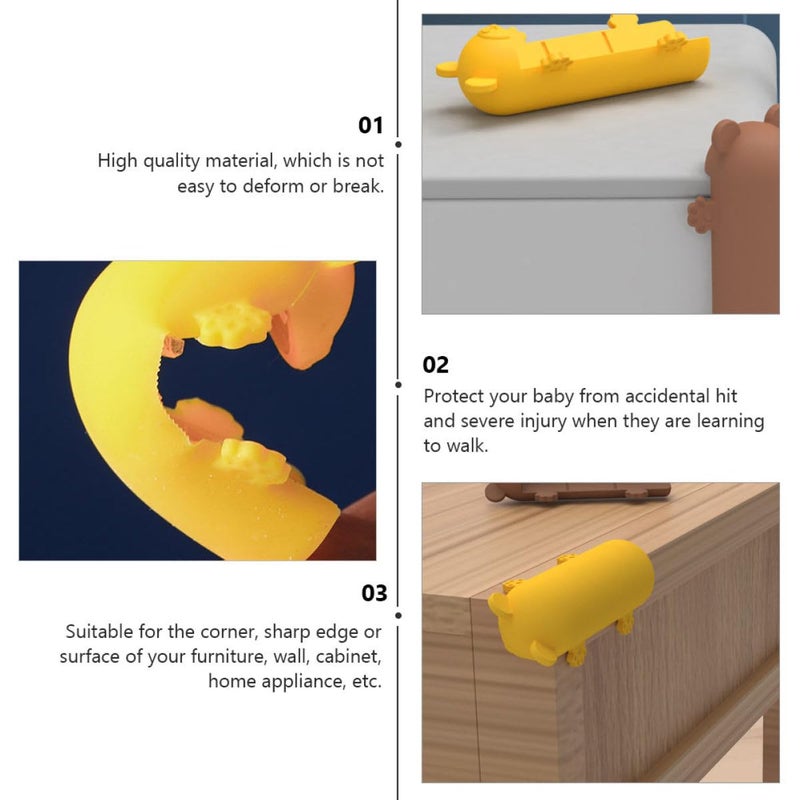 01

High quality material, which is not easy to deform or break.

02

Protect your baby from accidental hit and severe injury when they are learning to walk.

03

Suitable for the corner, sharp edge or surface of your furniture, wall, cabinet, home appliance, etc.