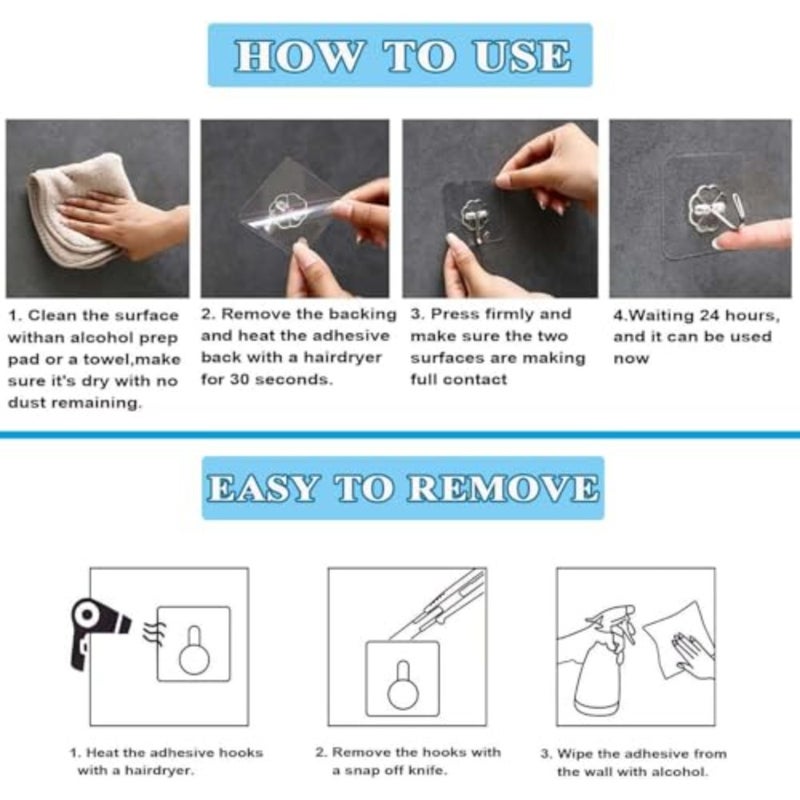 HOW TO USE

1. Clean the surface withan alcohol prep pad or a towel,make sure it's dry with no dust remaining.

2. Remove the backing and heat the adhesive back with a hairdryer for 30 seconds.

3. Press firmly and make sure the two surfaces are making full contact

4.Waiting 24 hours, and it can be used now

EASY TO REMOVE

1. Heat the adhesive hooks with a hairdryer.

2. Remove the hooks with a snap off knife.

3. Wipe the adhesive from the wall with alcohol.